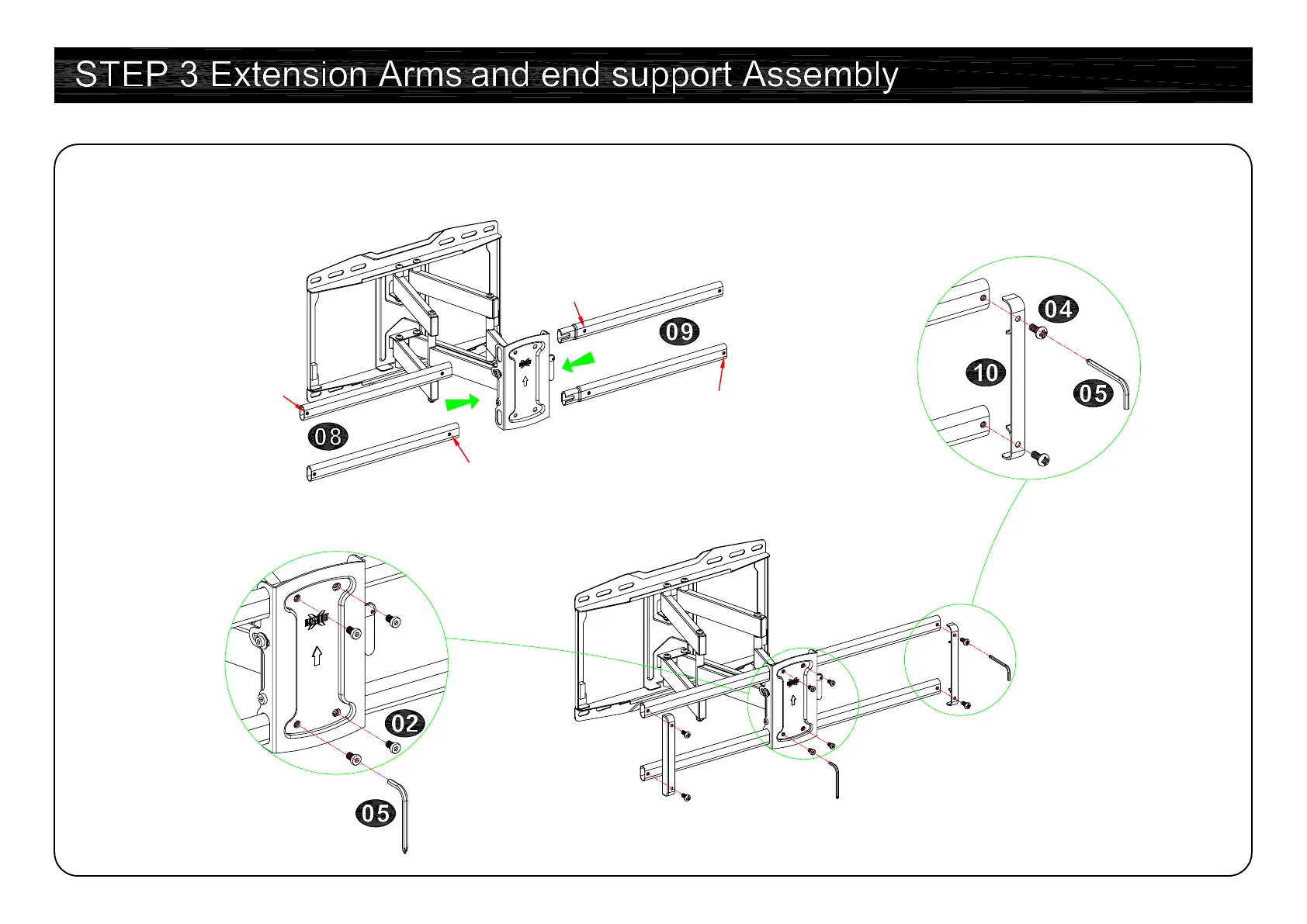 STEP 3 Extension Arms and end support Assembly

09

08

04

10

05

02

05