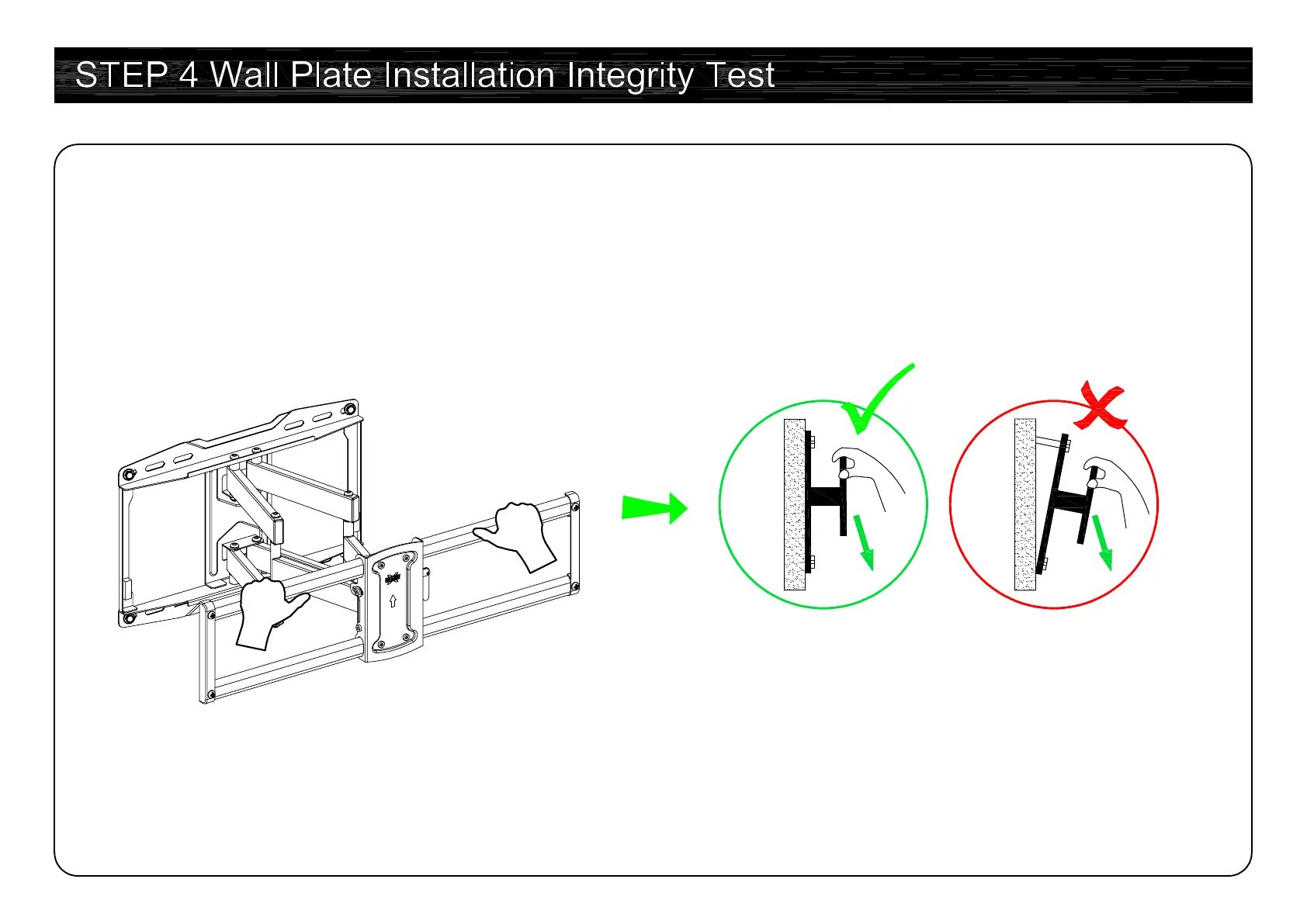 STEP 4 Wall Plate Installation Integrity Test