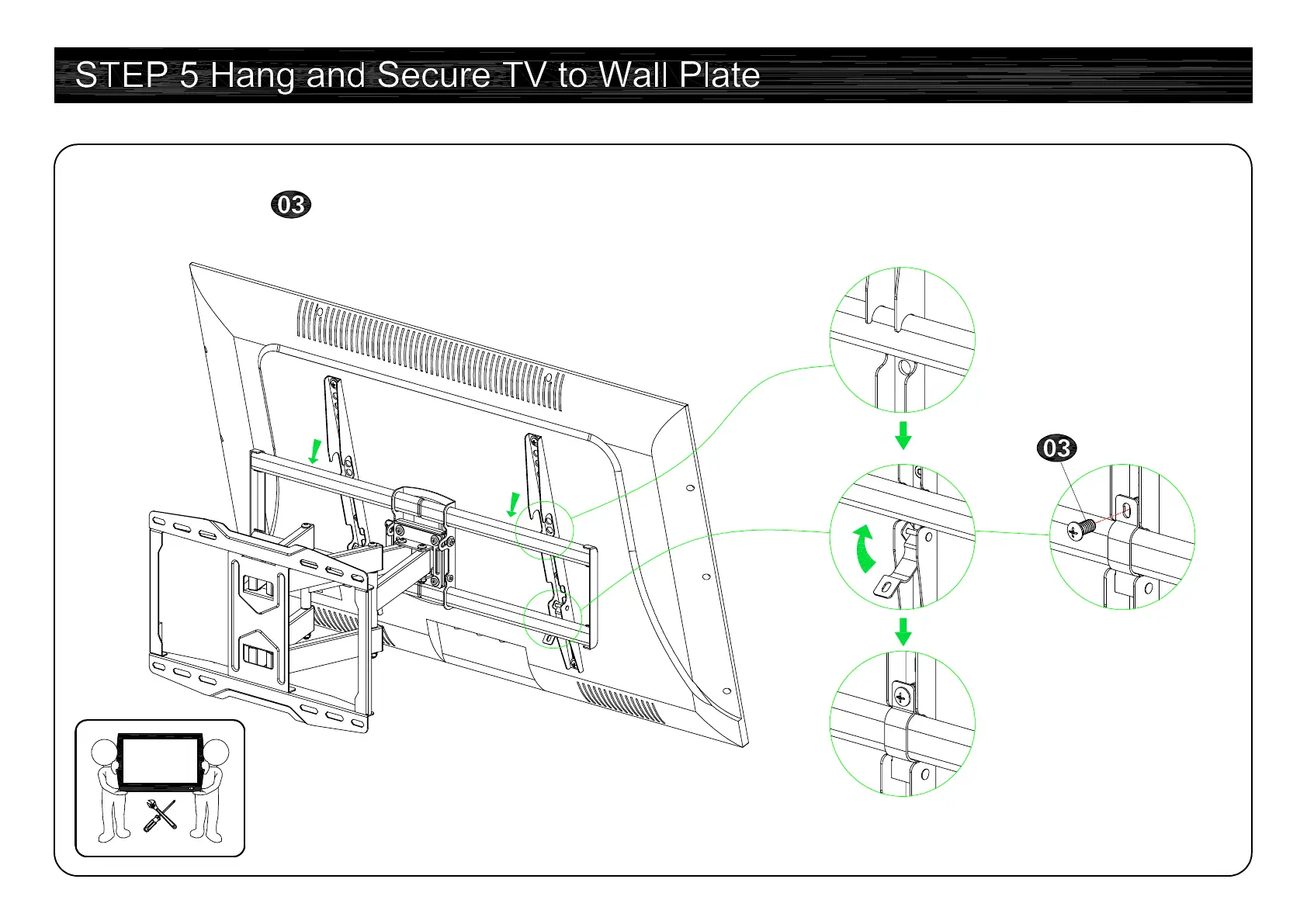 STEP 5 Hang and Secure TV to Wall Plate

03

03