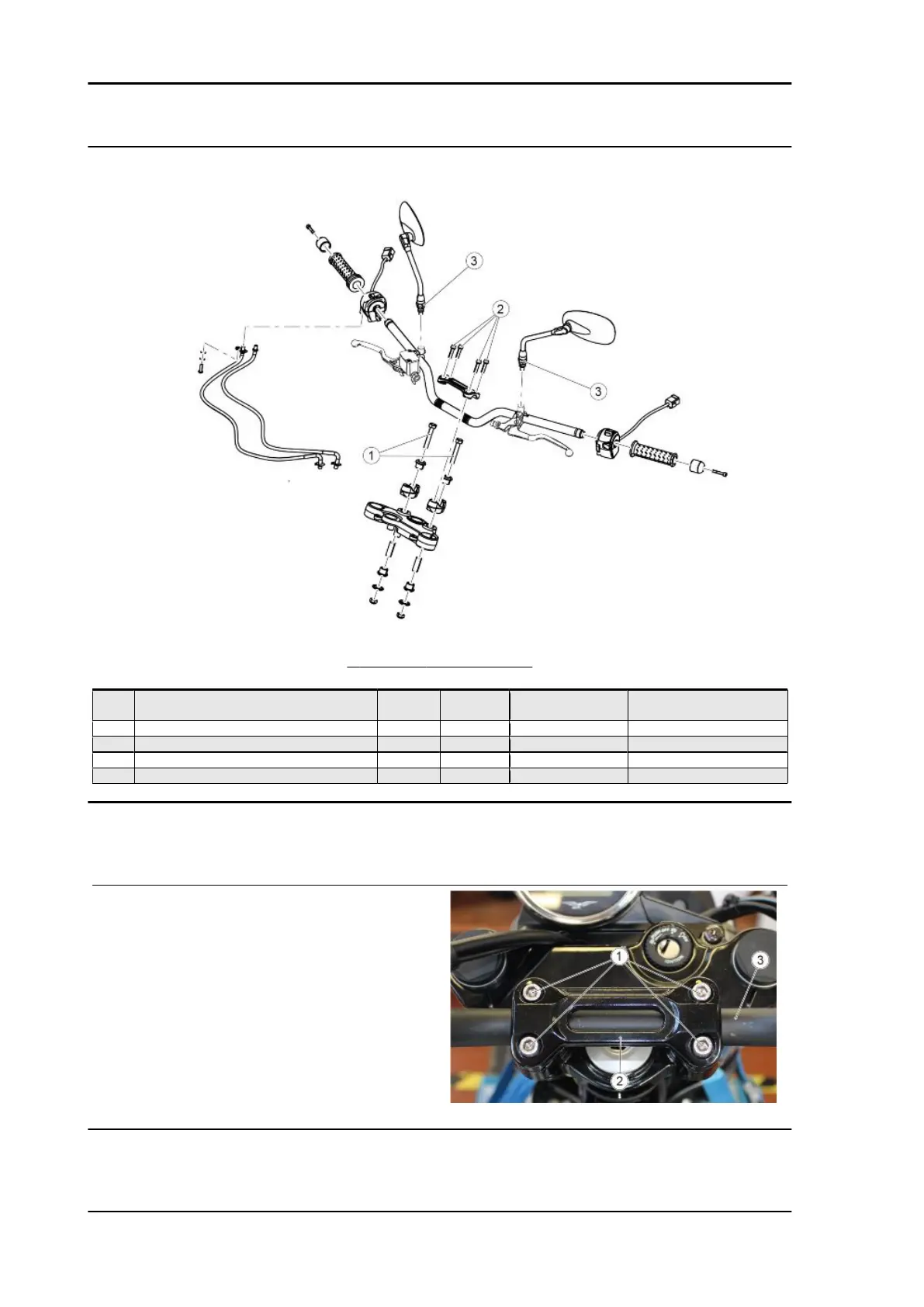 3

2

3

1

1

3

2