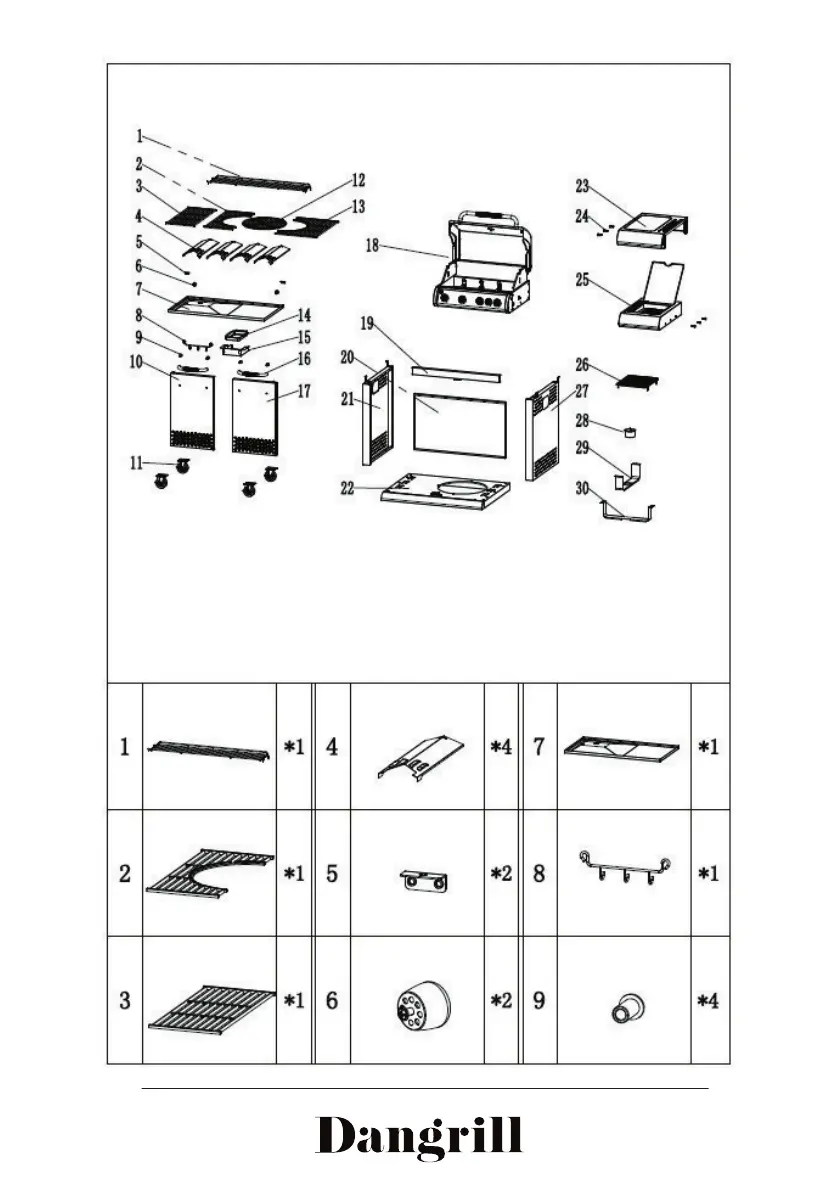 1
2
3
4
5
6
7
8
9
10
11
12
13
14
15
16
17
18
19
20
21
22
23
24
25
26
27
28
29
30

| 1 | | *1 | 4 | | *4 | 7 | | *1 |
|---|---|---|---|---|---|---|---|---|
| 2 | | *1 | 5 | | *2 | 8 | | *1 |
| 3 | | *1 | 6 | | *2 | 9 | | *4 |

Dangrill