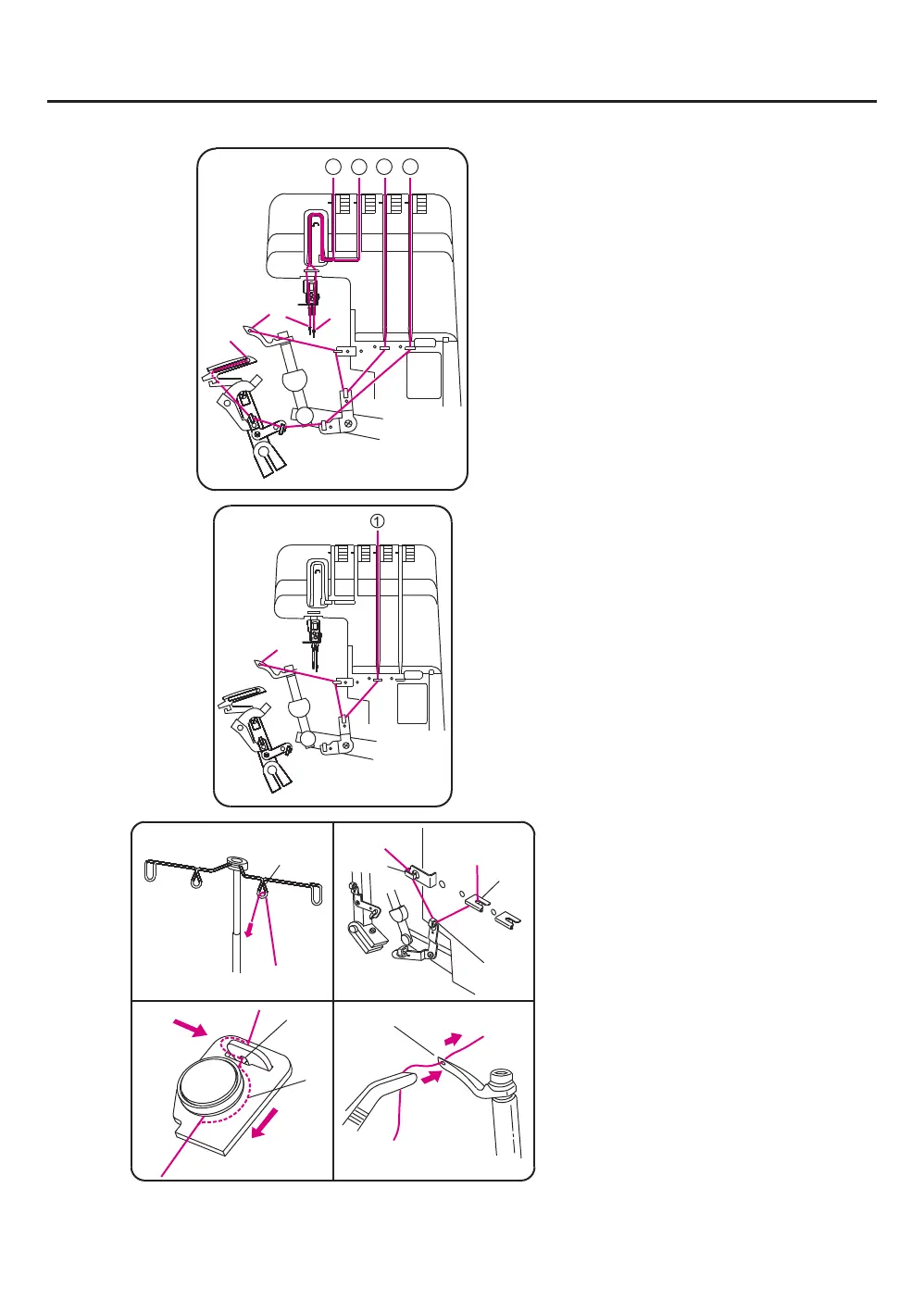 1