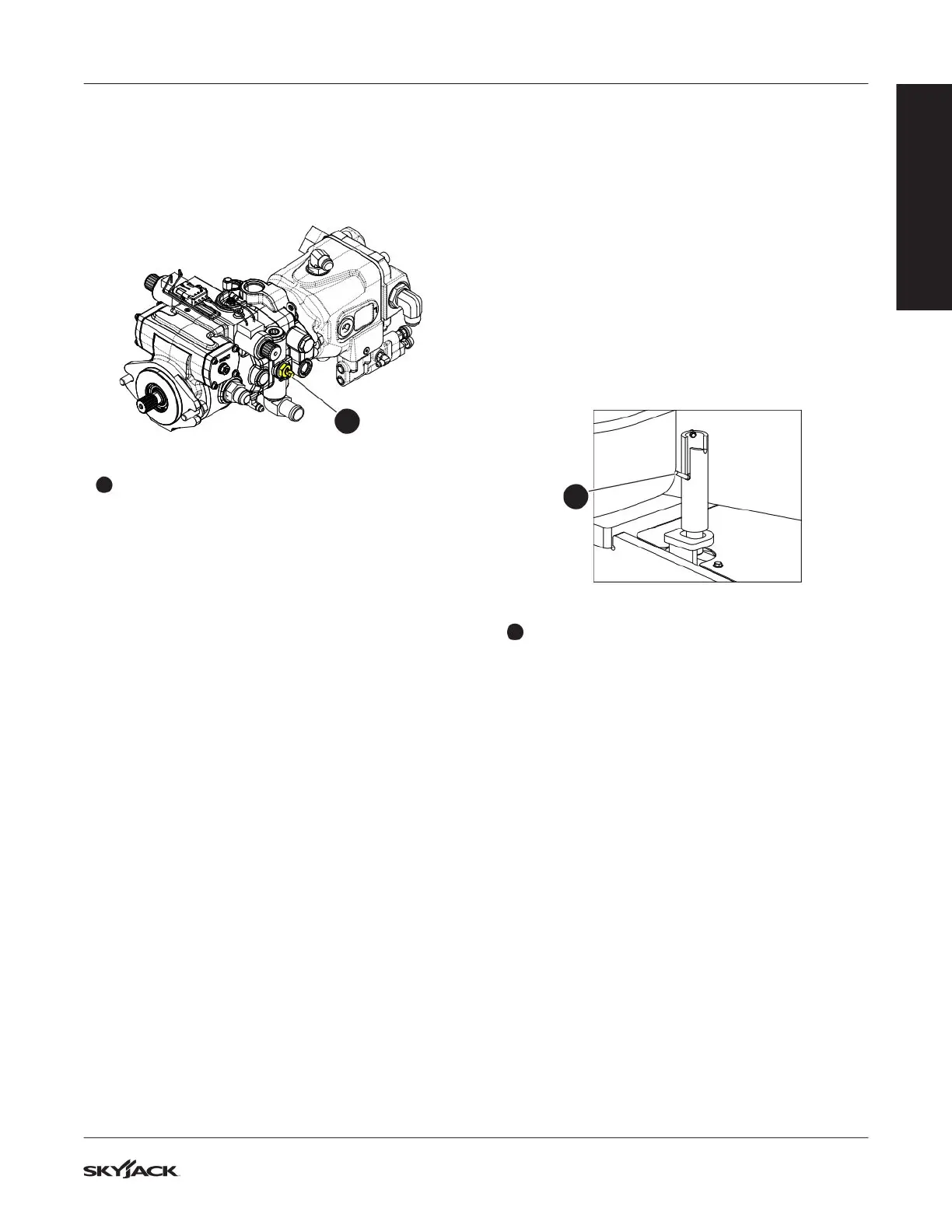 SKYJACK