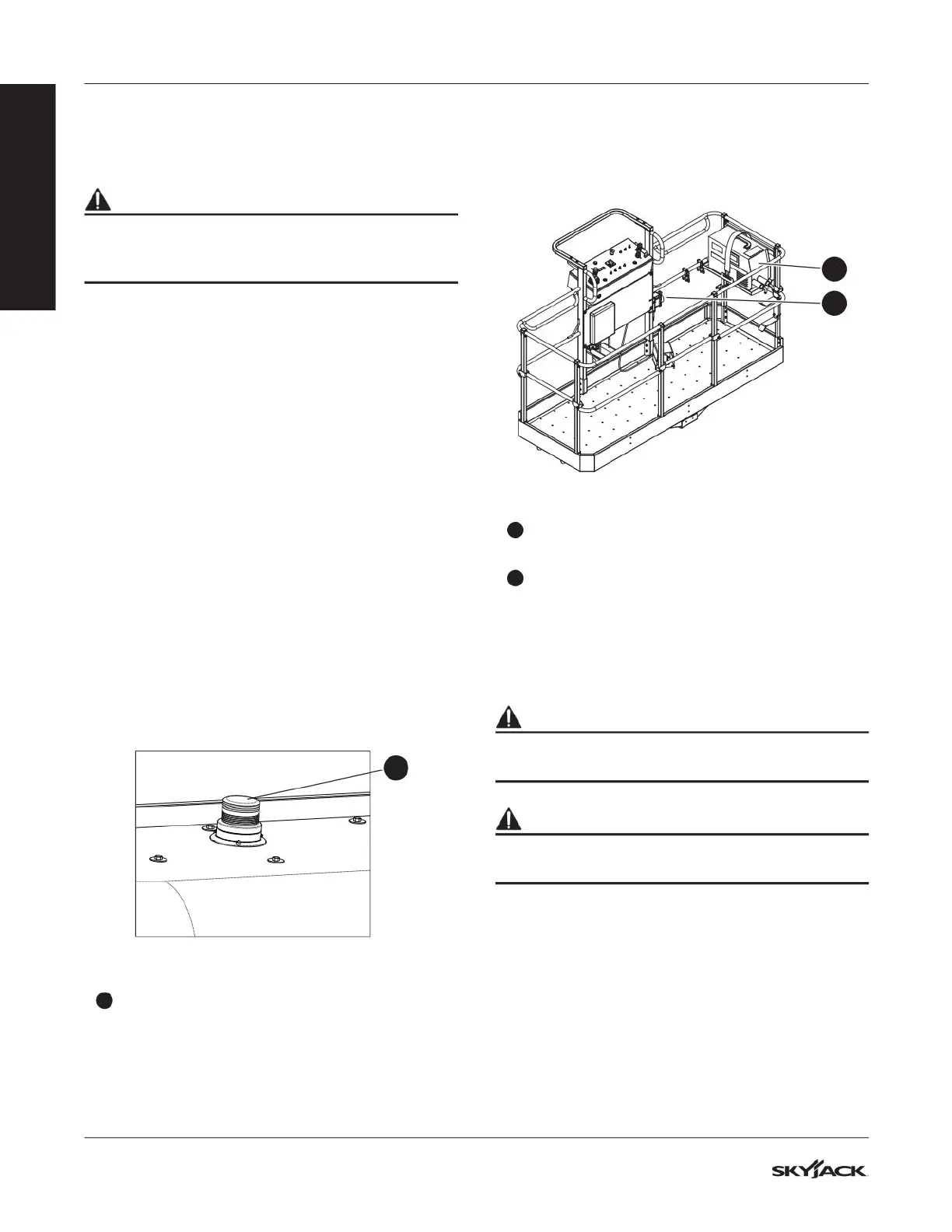 SKYJACK