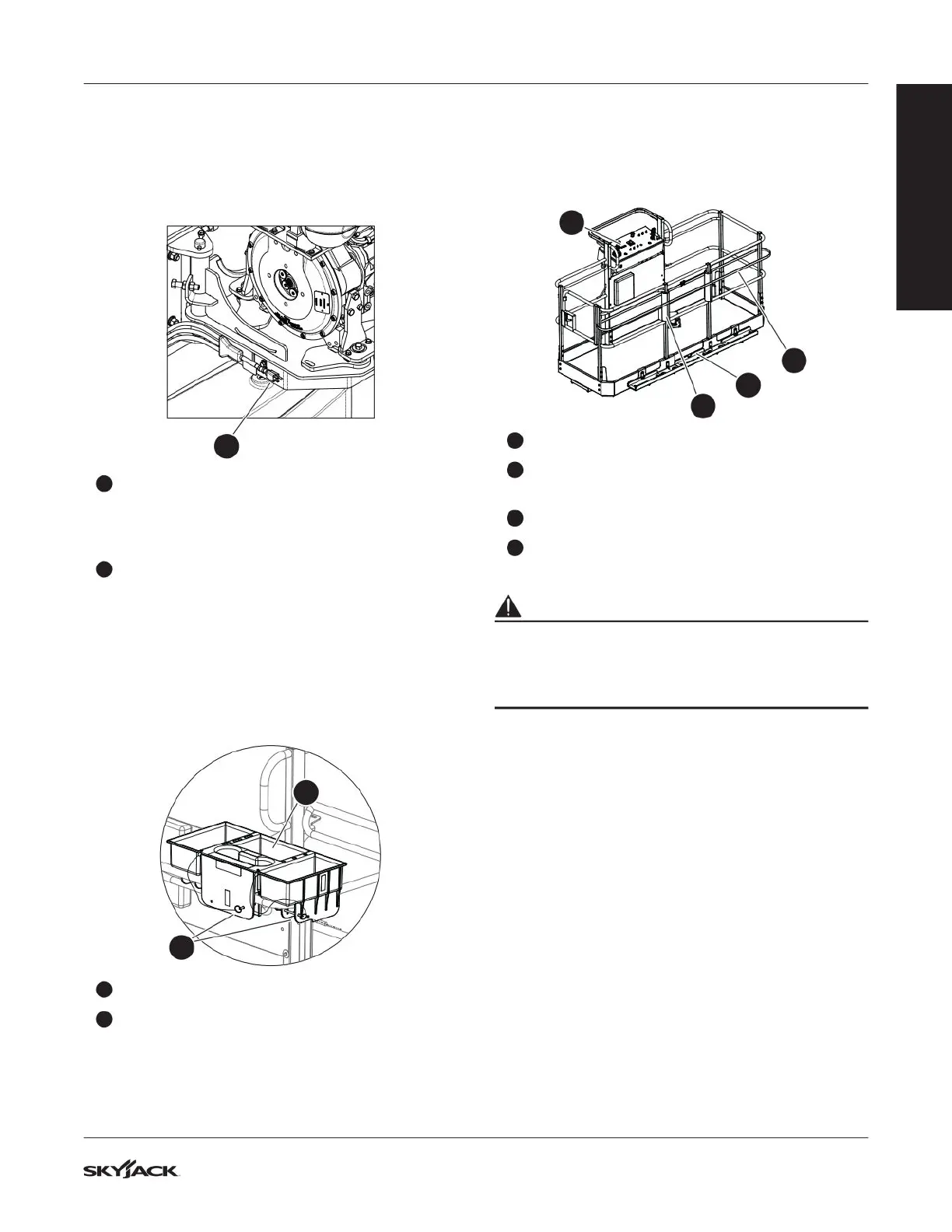 SKYJACK