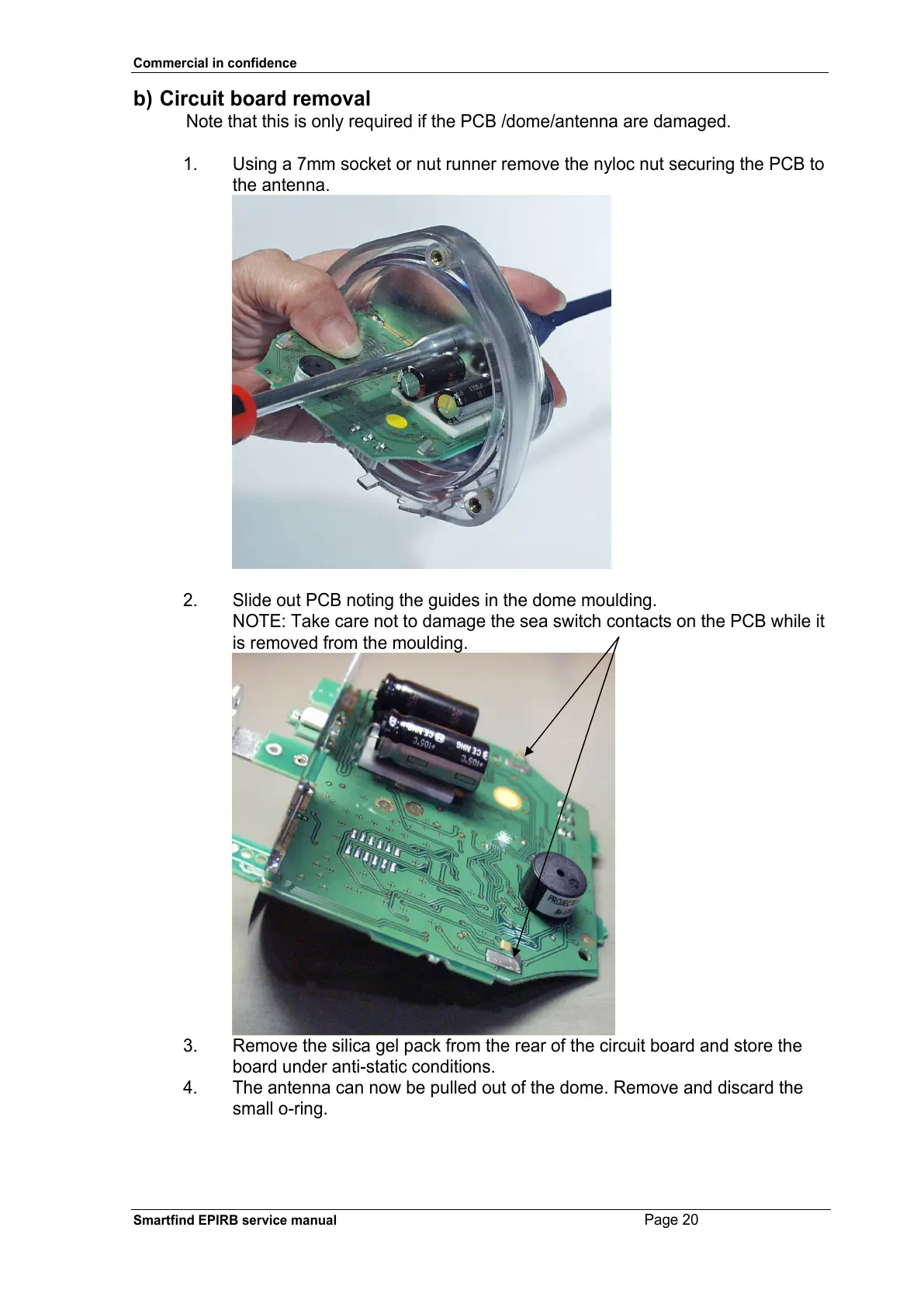 Commercial in confidence

b) Circuit board removal

Note that this is only required if the PCB /dome/antenna are damaged.

1. Using a 7mm socket or nut runner remove the nyloc nut securing the PCB to the antenna.

2. Slide out PCB noting the guides in the dome moulding.
NOTE: Take care not to damage the sea switch contacts on the PCB while it is removed from the moulding.

3. Remove the silica gel pack from the rear of the circuit board and store the board under anti-static conditions.
4. The antenna can now be pulled out of the dome. Remove and discard the small o-ring.

Smartfind EPIRB service manual Page 20