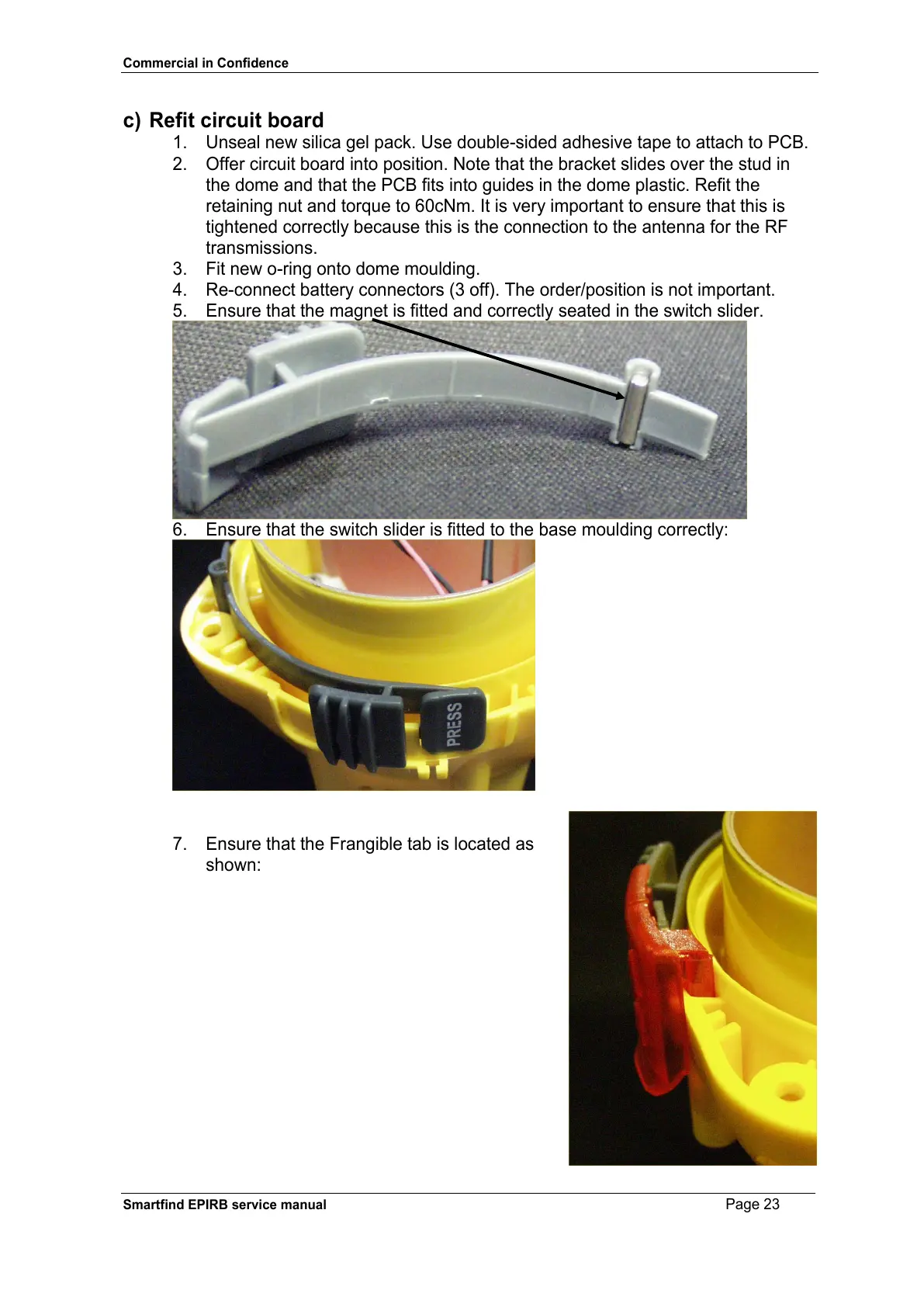 Commercial in Confidence

c) Refit circuit board

1. Unseal new silica gel pack. Use double-sided adhesive tape to attach to PCB.
2. Offer circuit board into position. Note that the bracket slides over the stud in the dome and that the PCB fits into guides in the dome plastic. Refit the retaining nut and torque to 60cNm. It is very important to ensure that this is tightened correctly because this is the connection to the antenna for the RF transmissions.
3. Fit new o-ring onto dome moulding.
4. Re-connect battery connectors (3 off). The order/position is not important.
5. Ensure that the magnet is fitted and correctly seated in the switch slider.

6. Ensure that the switch slider is fitted to the base moulding correctly:

PRESS

7. Ensure that the Frangible tab is located as shown:

Smartfind EPIRB service manual

Page 23