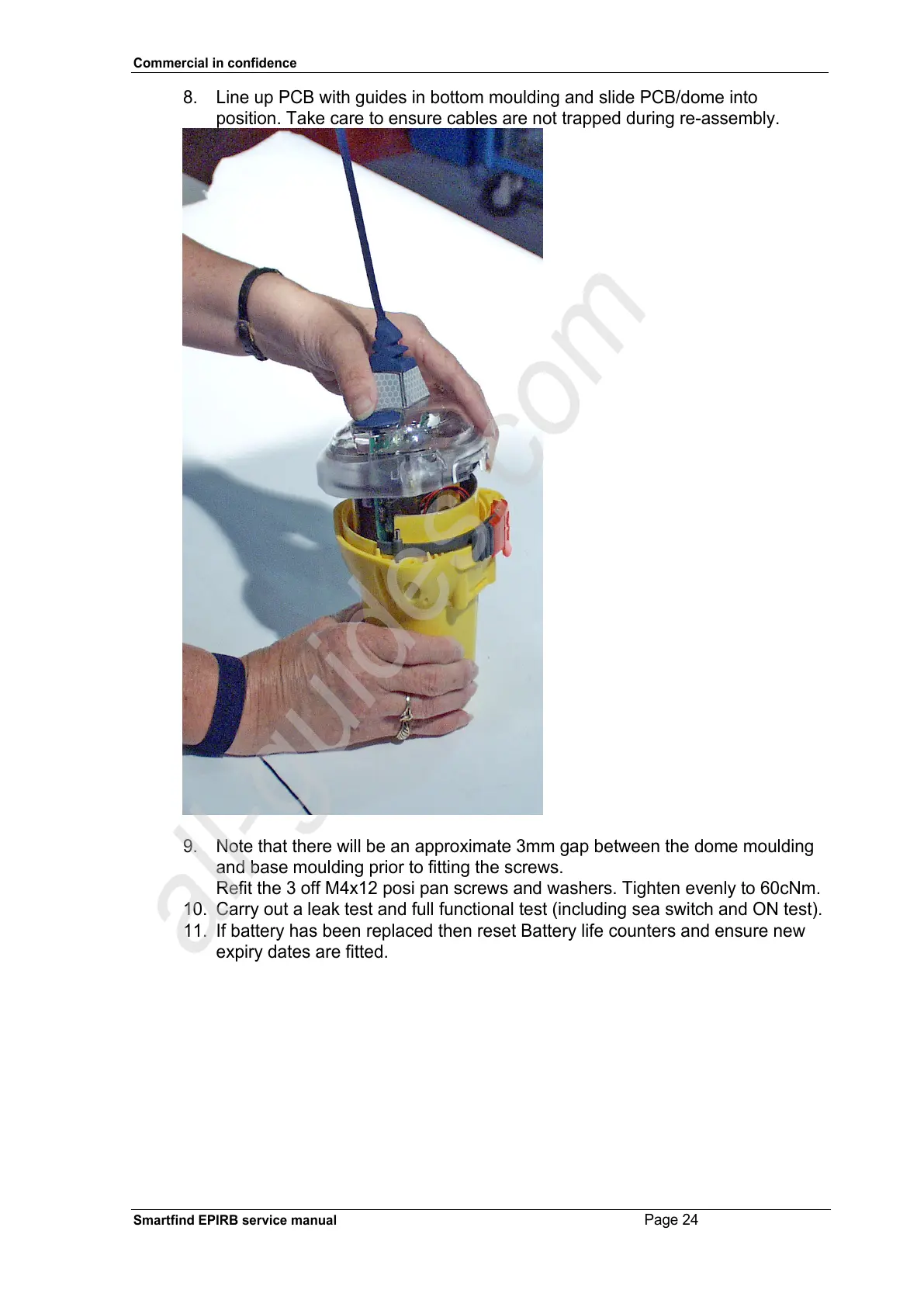 Commercial in confidence

8. Line up PCB with guides in bottom moulding and slide PCB/dome into position. Take care to ensure cables are not trapped during re-assembly.

all-guides.com

9. Note that there will be an approximate 3mm gap between the dome moulding and base moulding prior to fitting the screws.
Refit the 3 off M4x12 posi pan screws and washers. Tighten evenly to 60cNm.
10. Carry out a leak test and full functional test (including sea switch and ON test).
11. If battery has been replaced then reset Battery life counters and ensure new expiry dates are fitted.

Smartfind EPIRB service manual Page 24