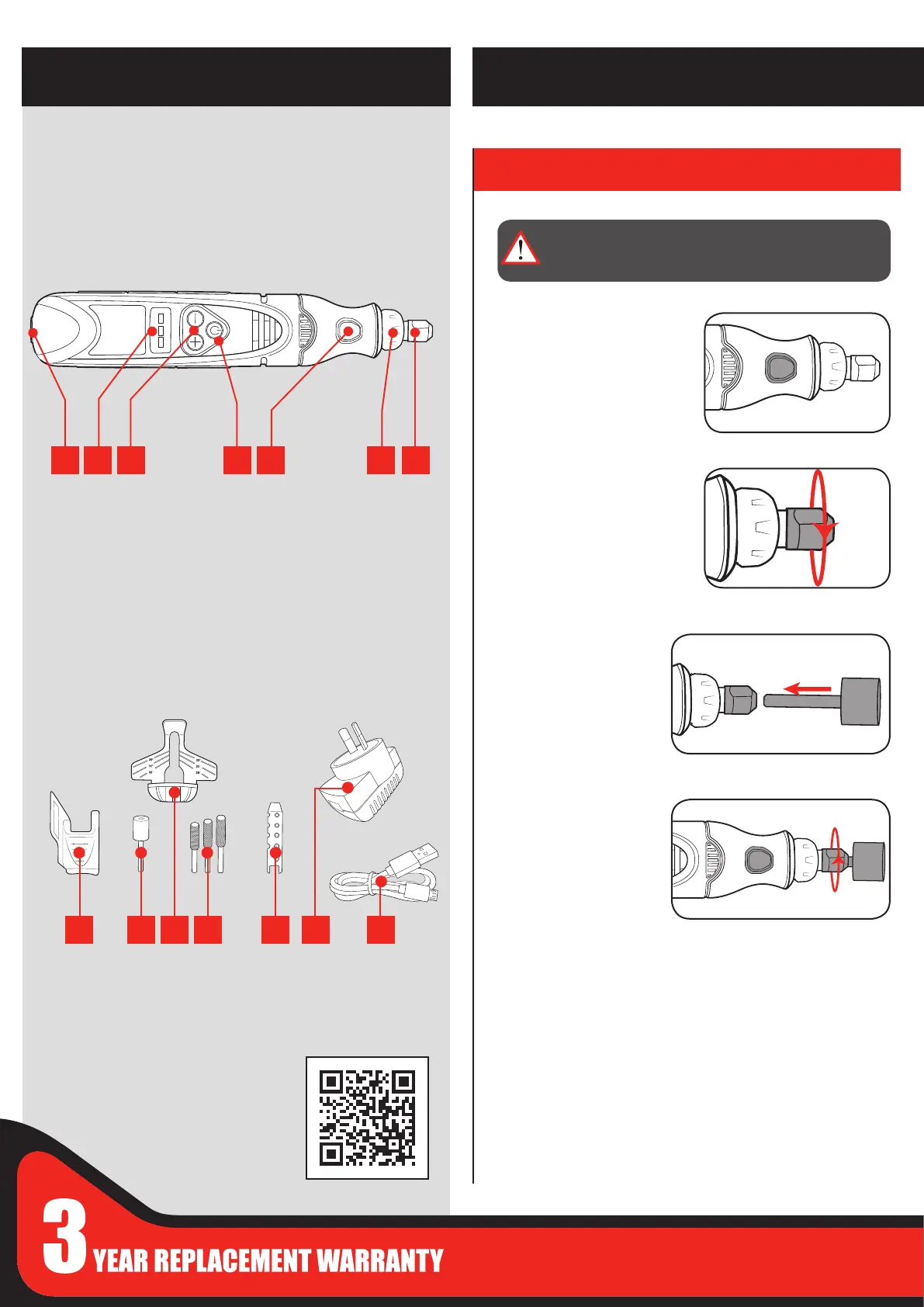 3 YEAR REPLACEMENT WARRANTY