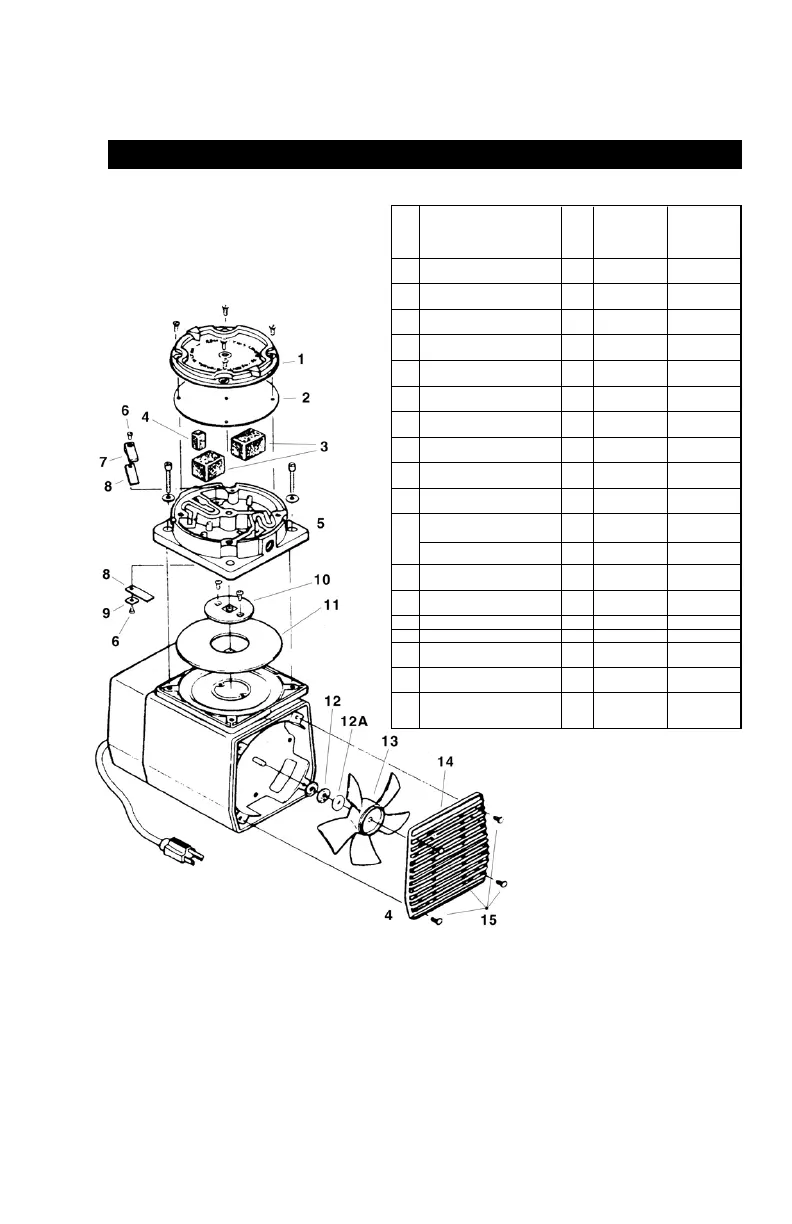 1
2
6
4
3
7
8
5
8
10
9
11
6
12
12A
13
14
4
15