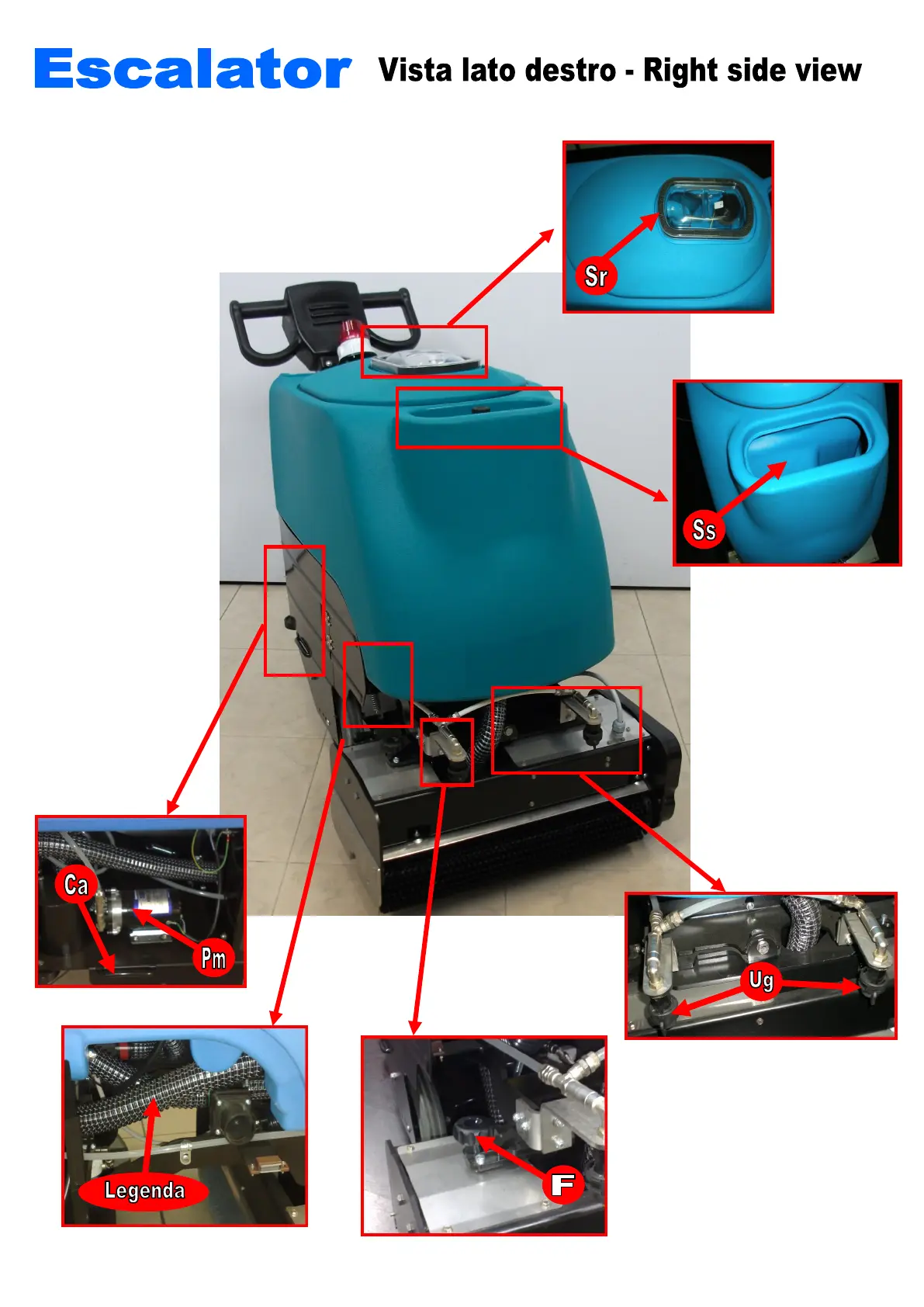 Escalator Vista lato destro - Right side view

Sr

Ss

Ca

Pm

Ug

Legenda

F