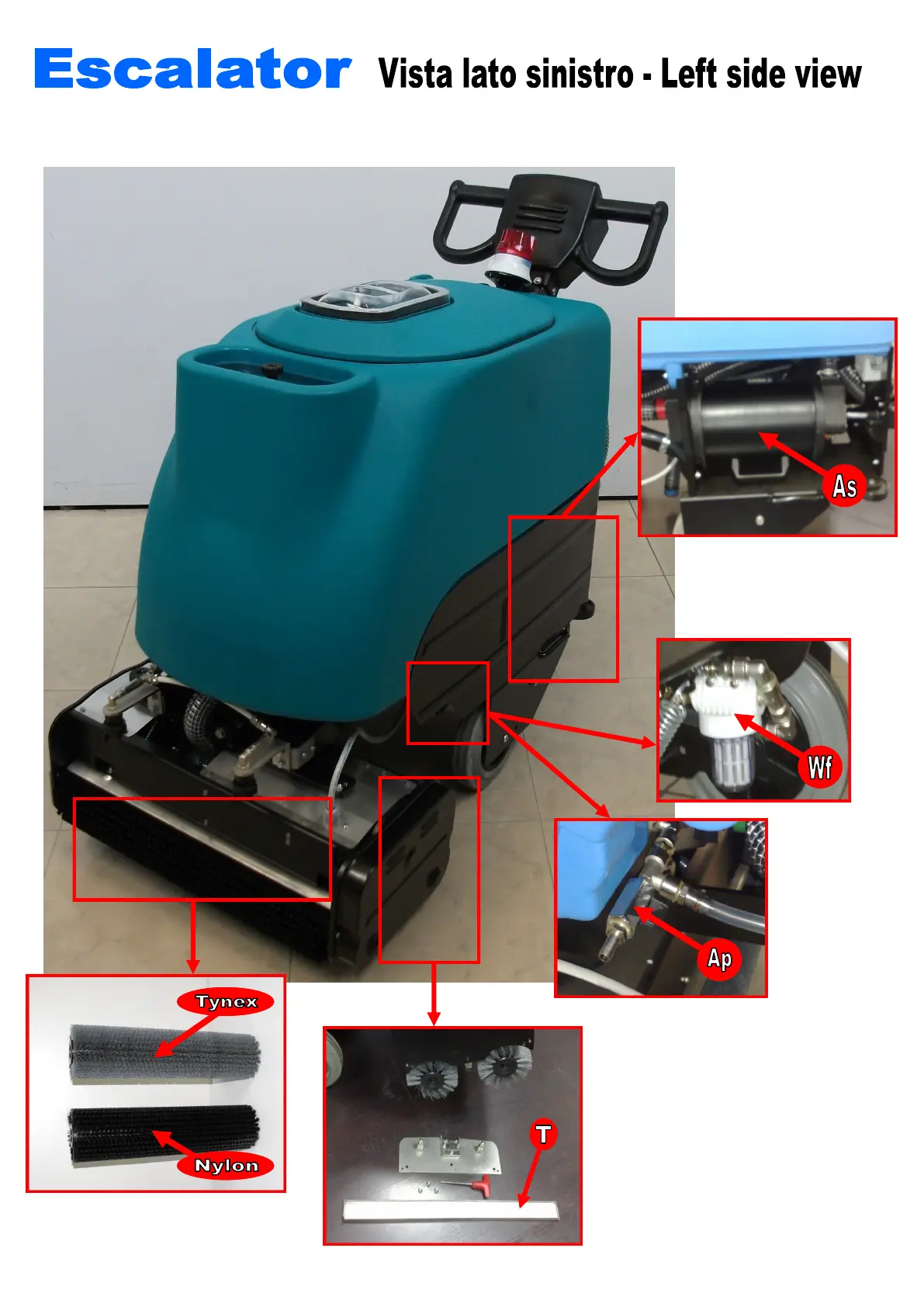 Escalator Vista lato sinistro - Left side view

As

Wf

Ap

Tynex

Nylon

T