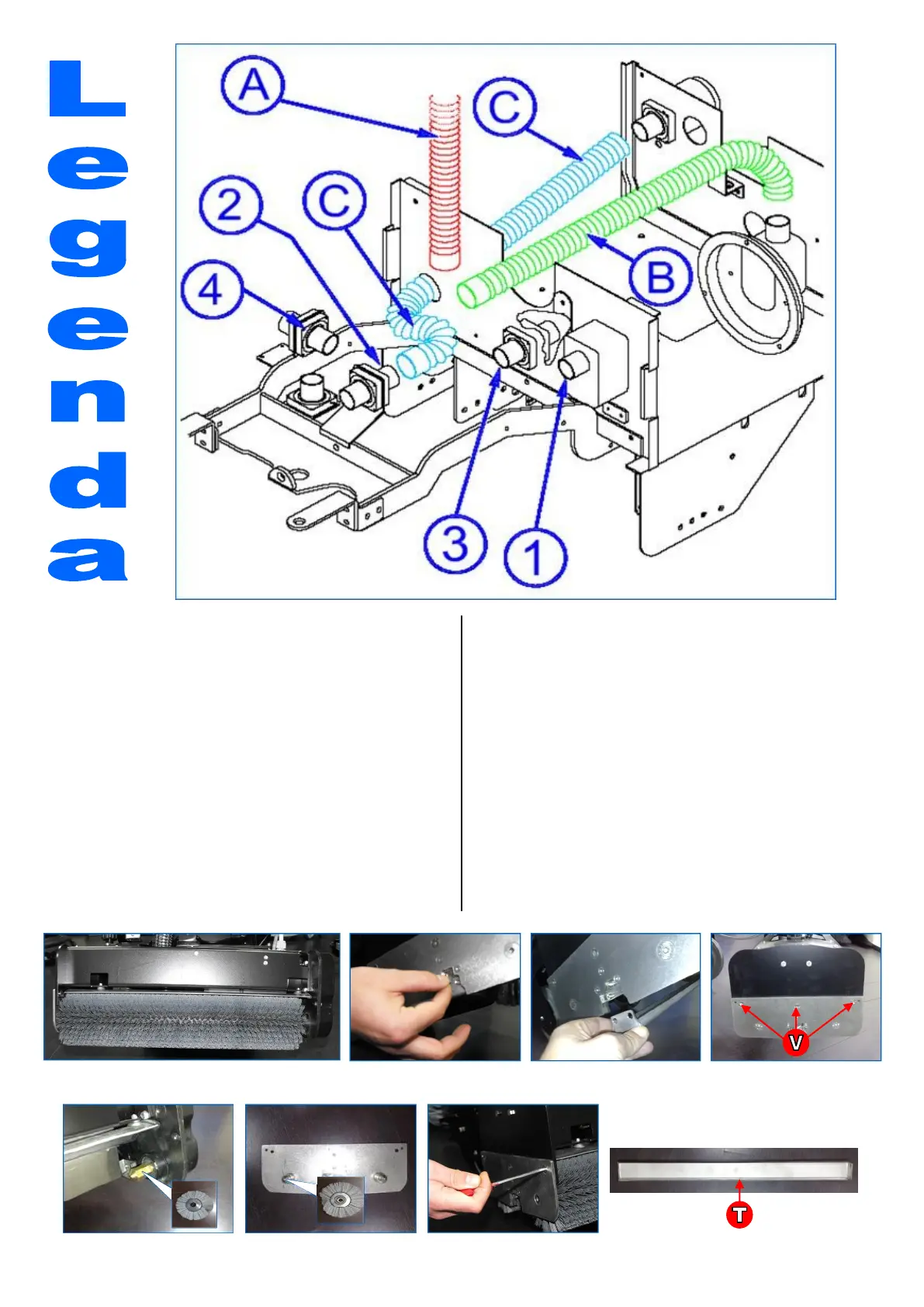 Legenda

A
C
2
C
4
B
3
1

V

T