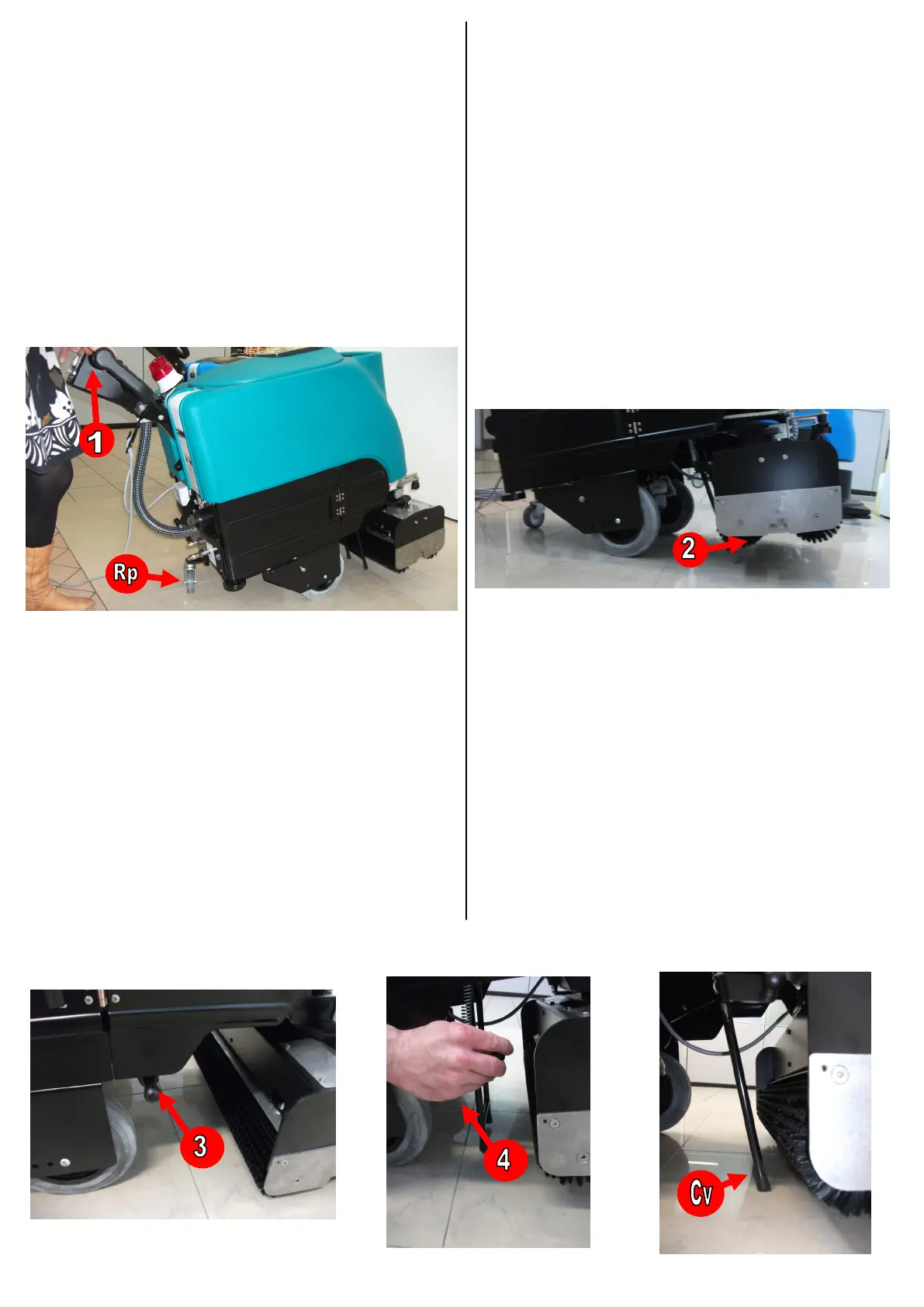 1

Rp

2

3

4

Cv