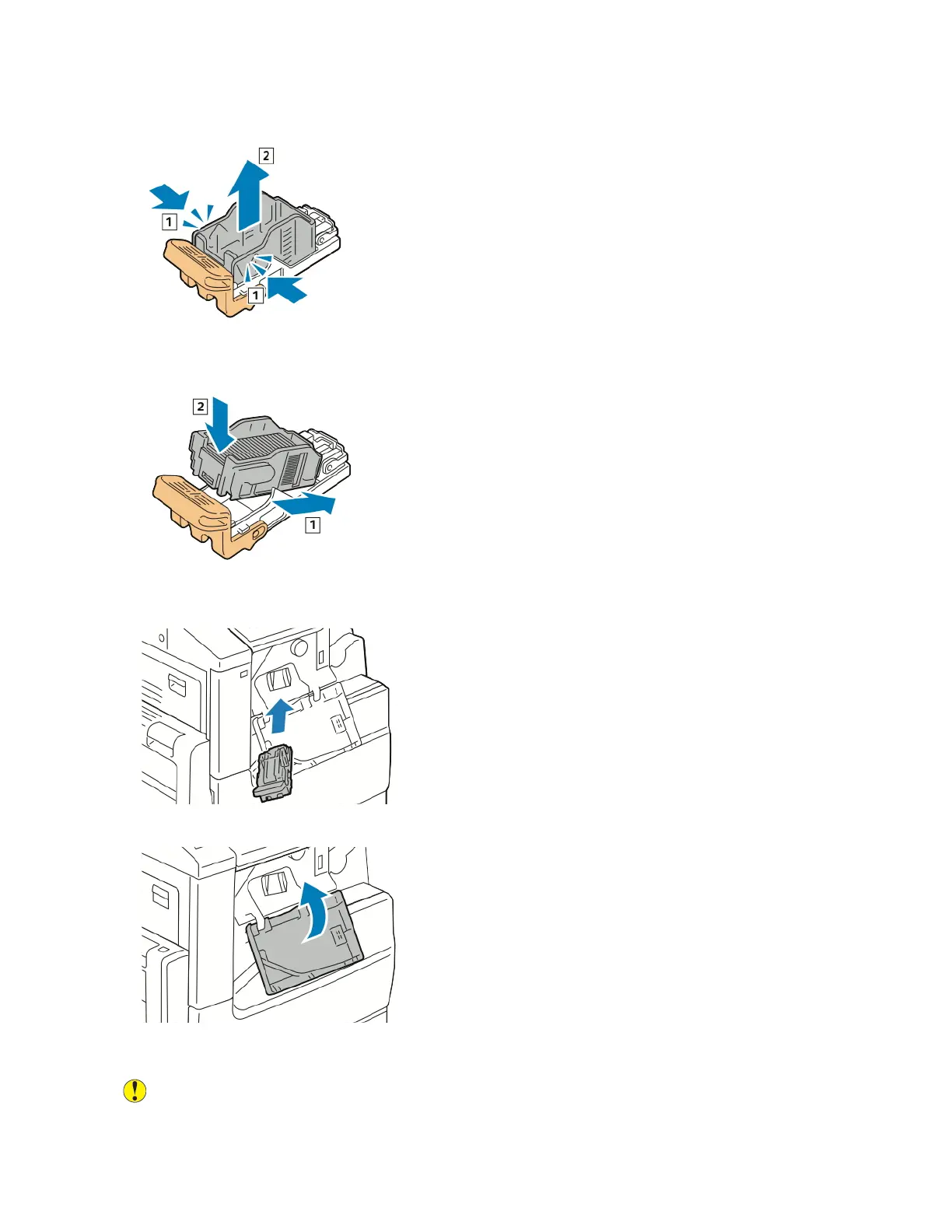 2
1
1

2
1