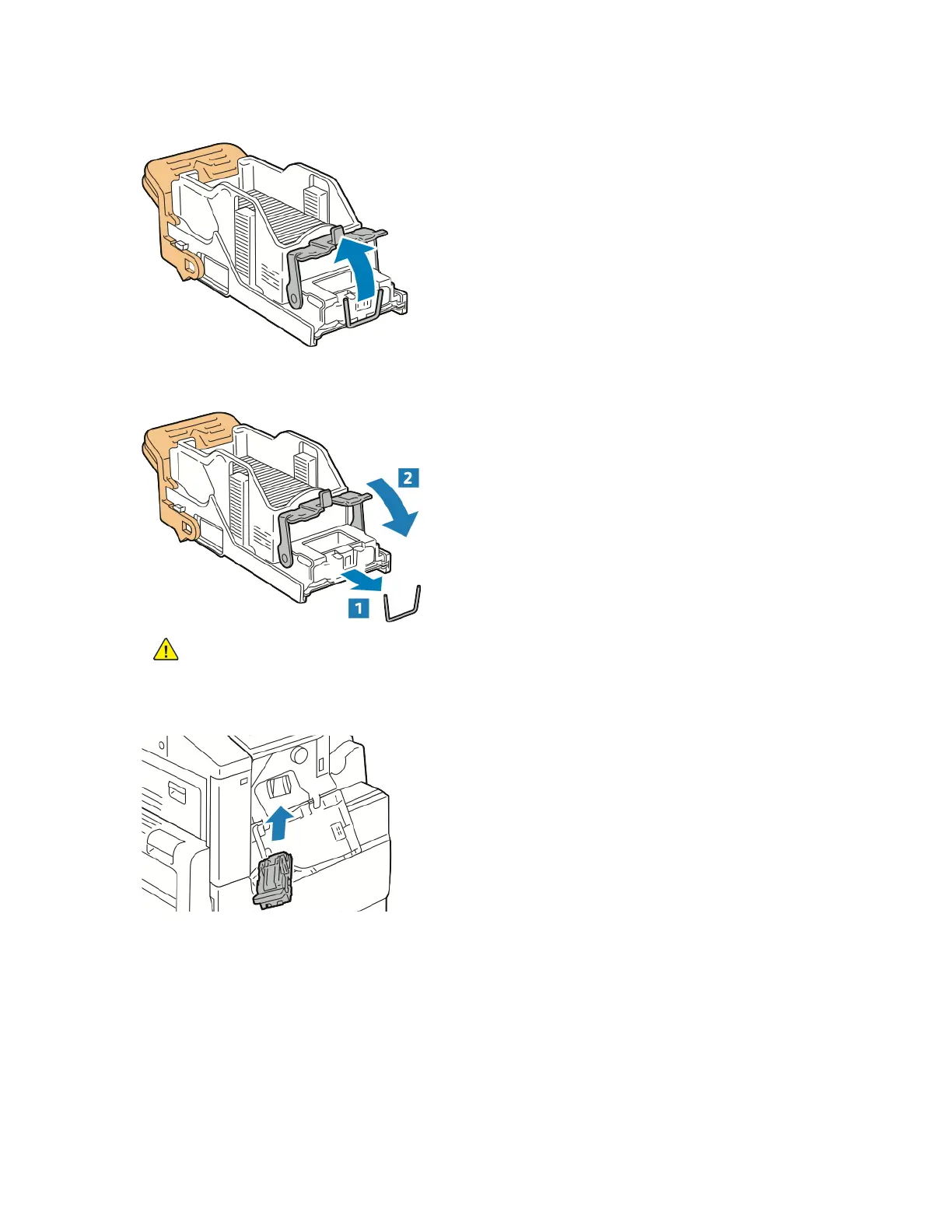 2

1