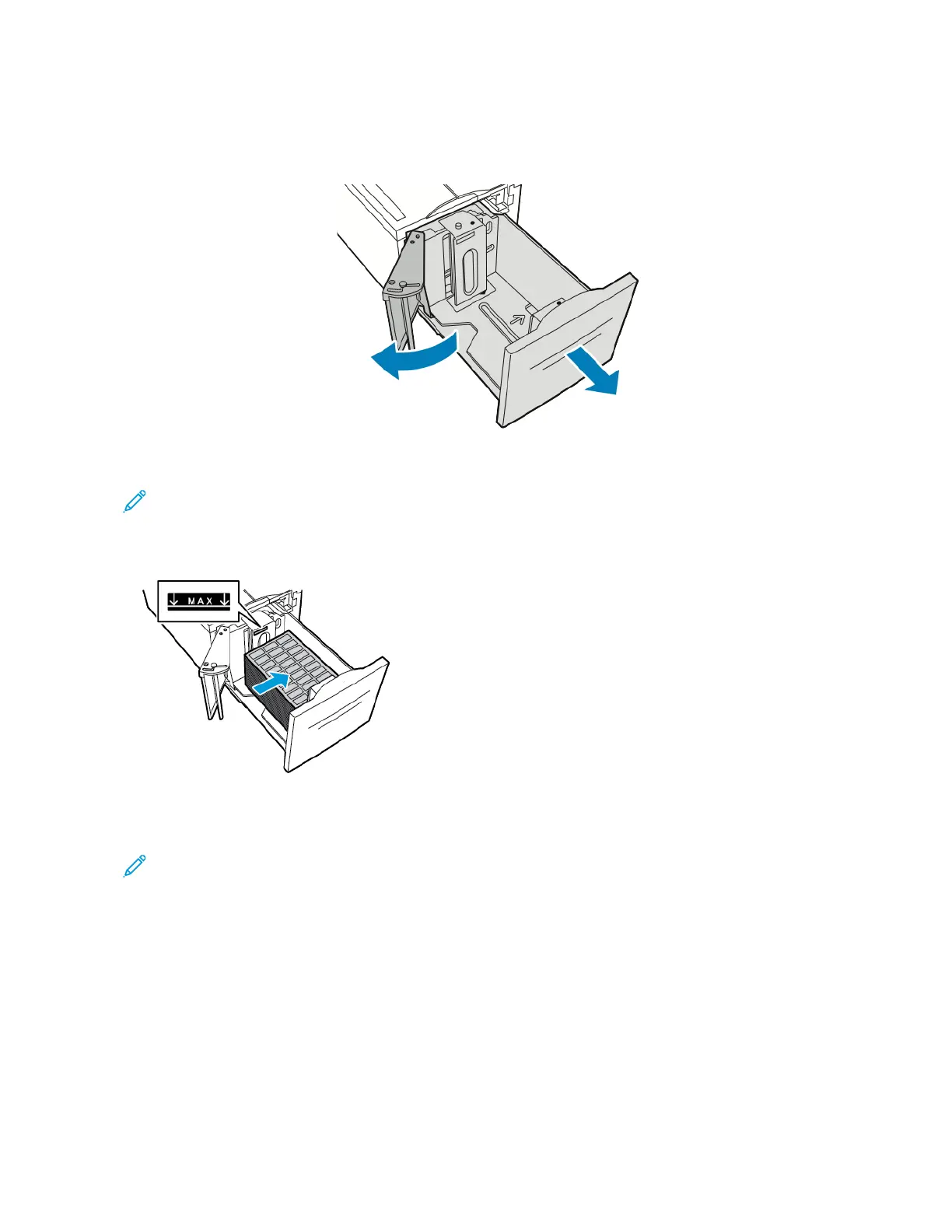 MAX