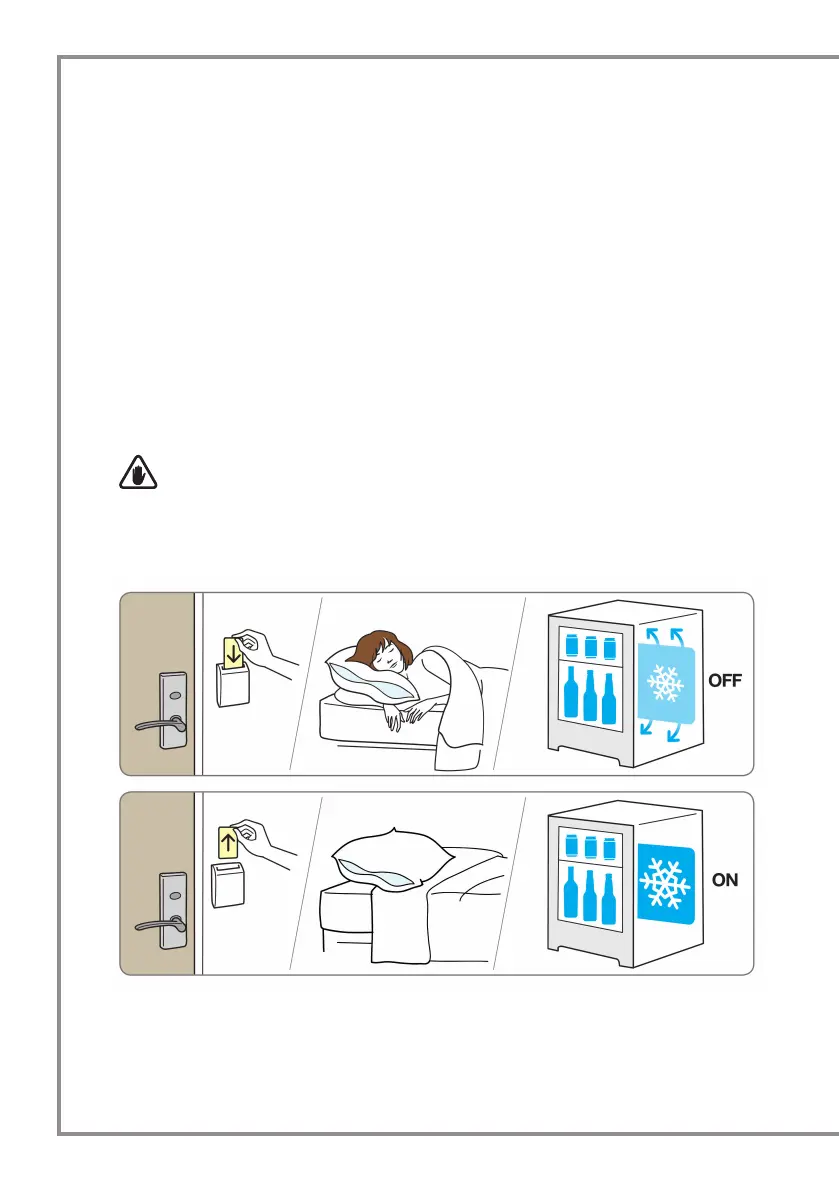 OFF

ON