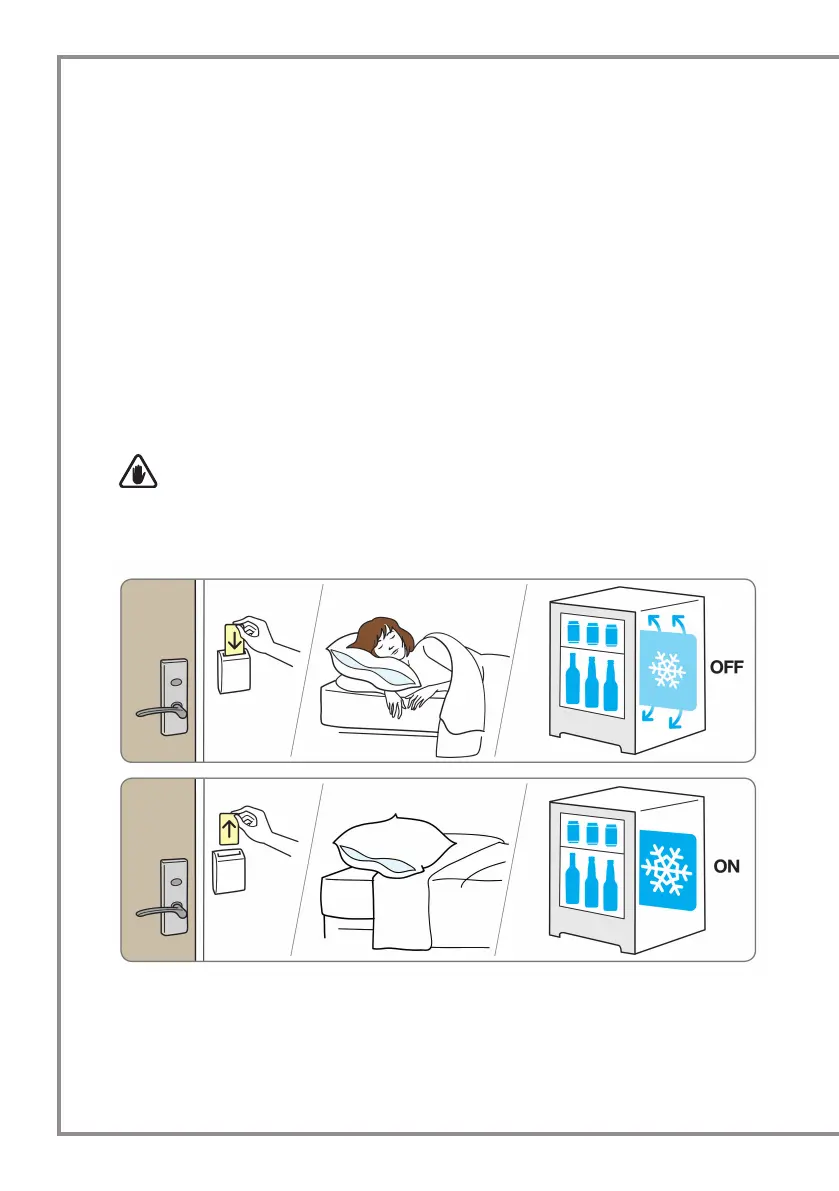 OFF

ON