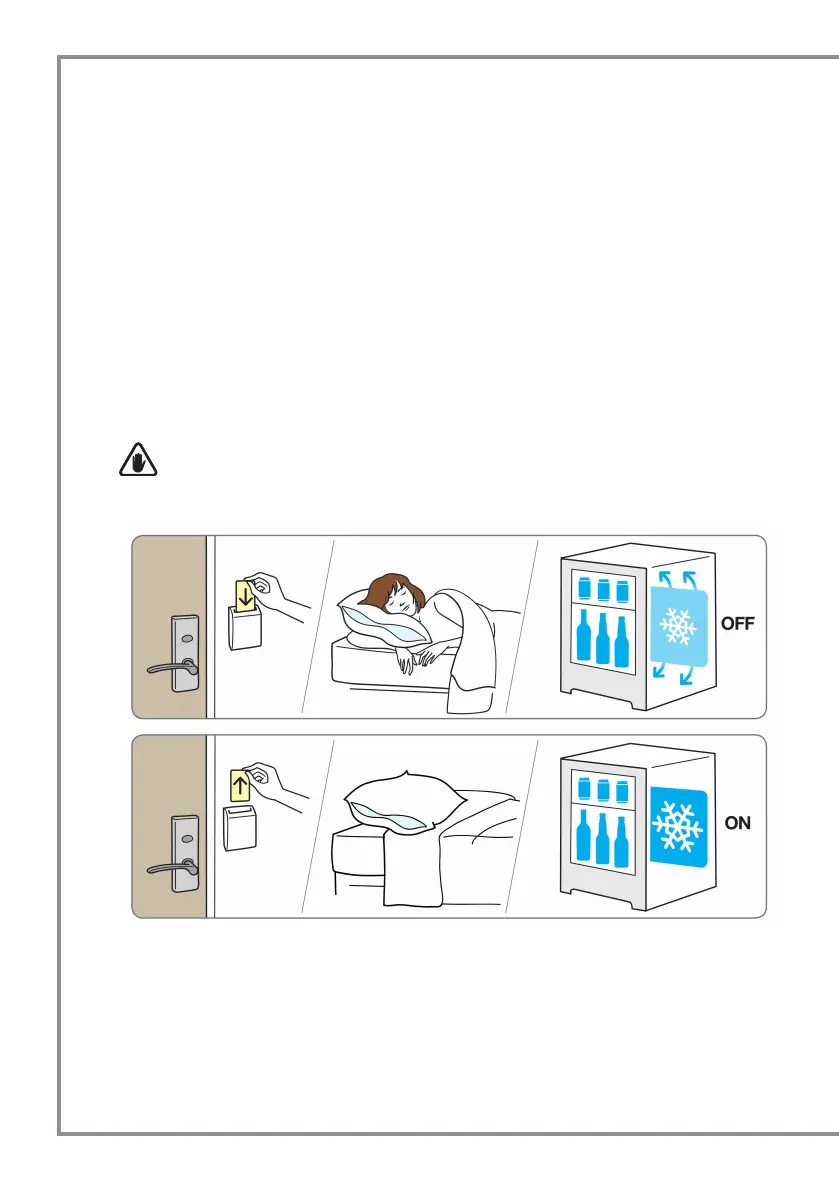 OFF

ON