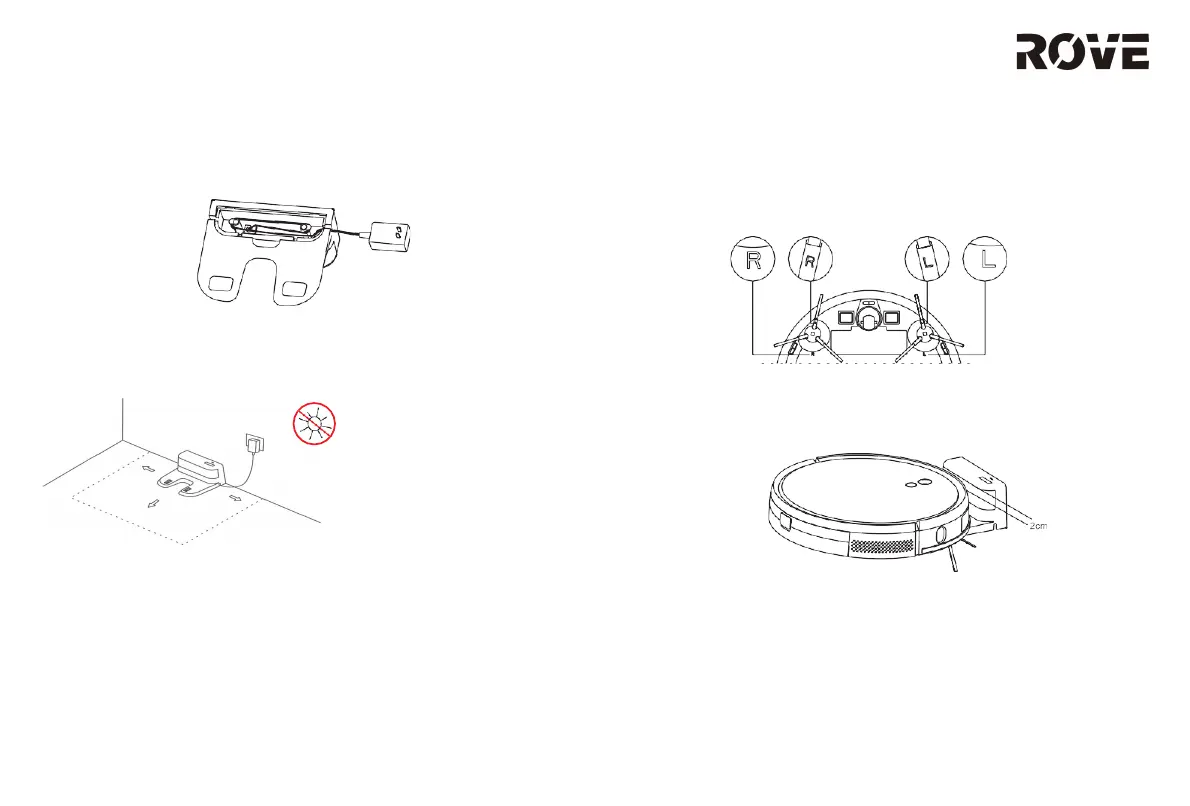 ROVE

R

R

L

L

2cm