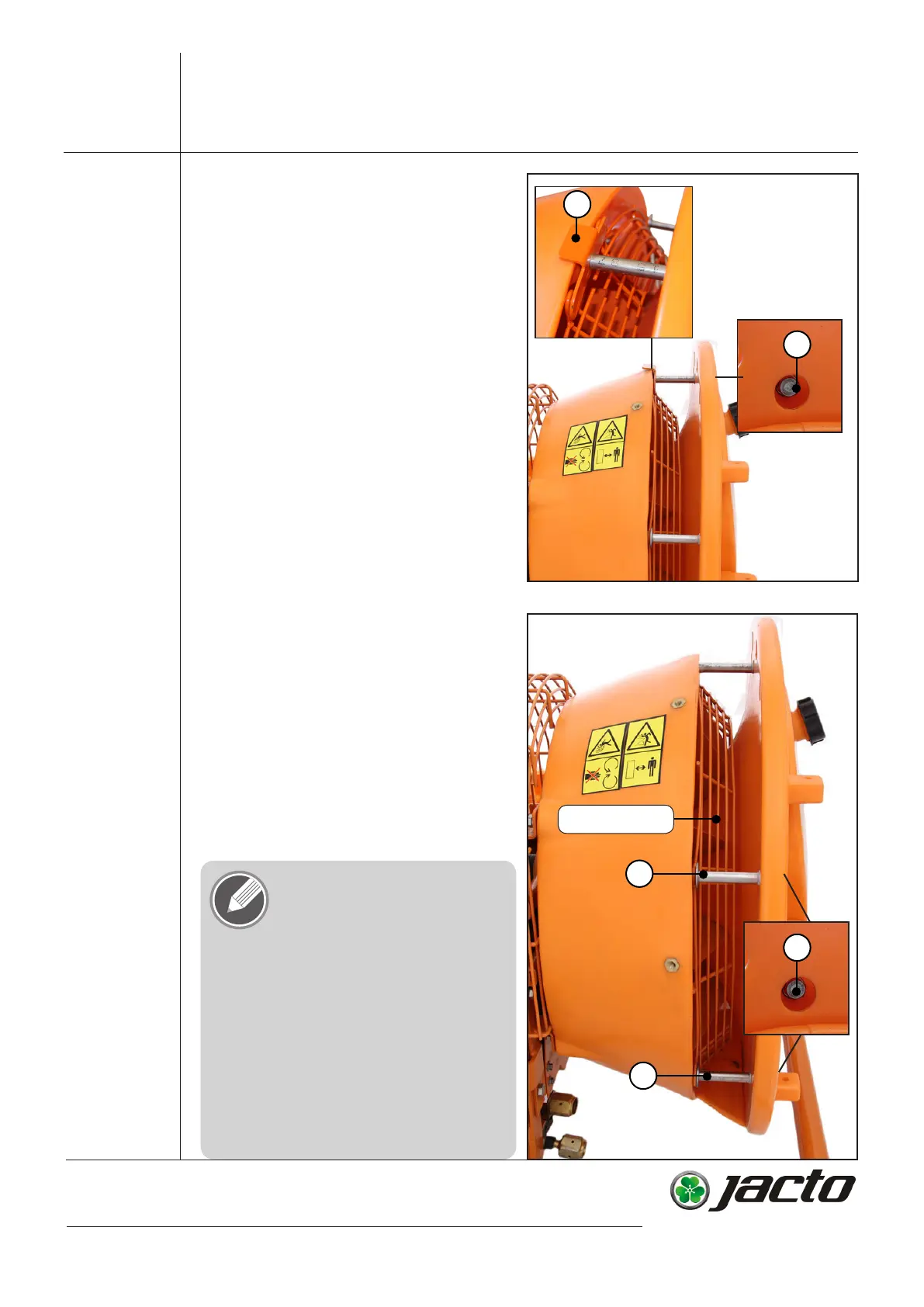 jacto