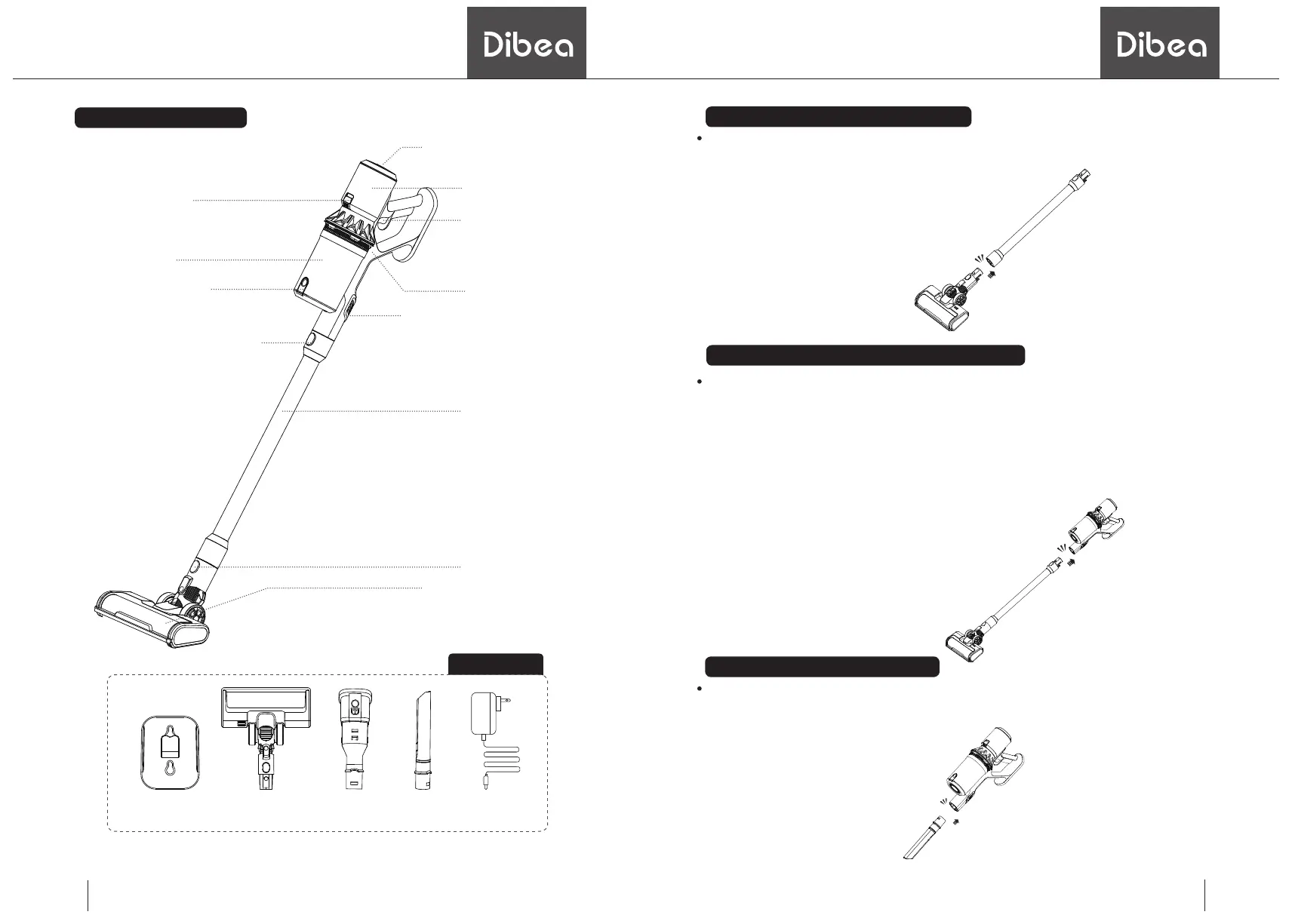 Dibea

Dibea