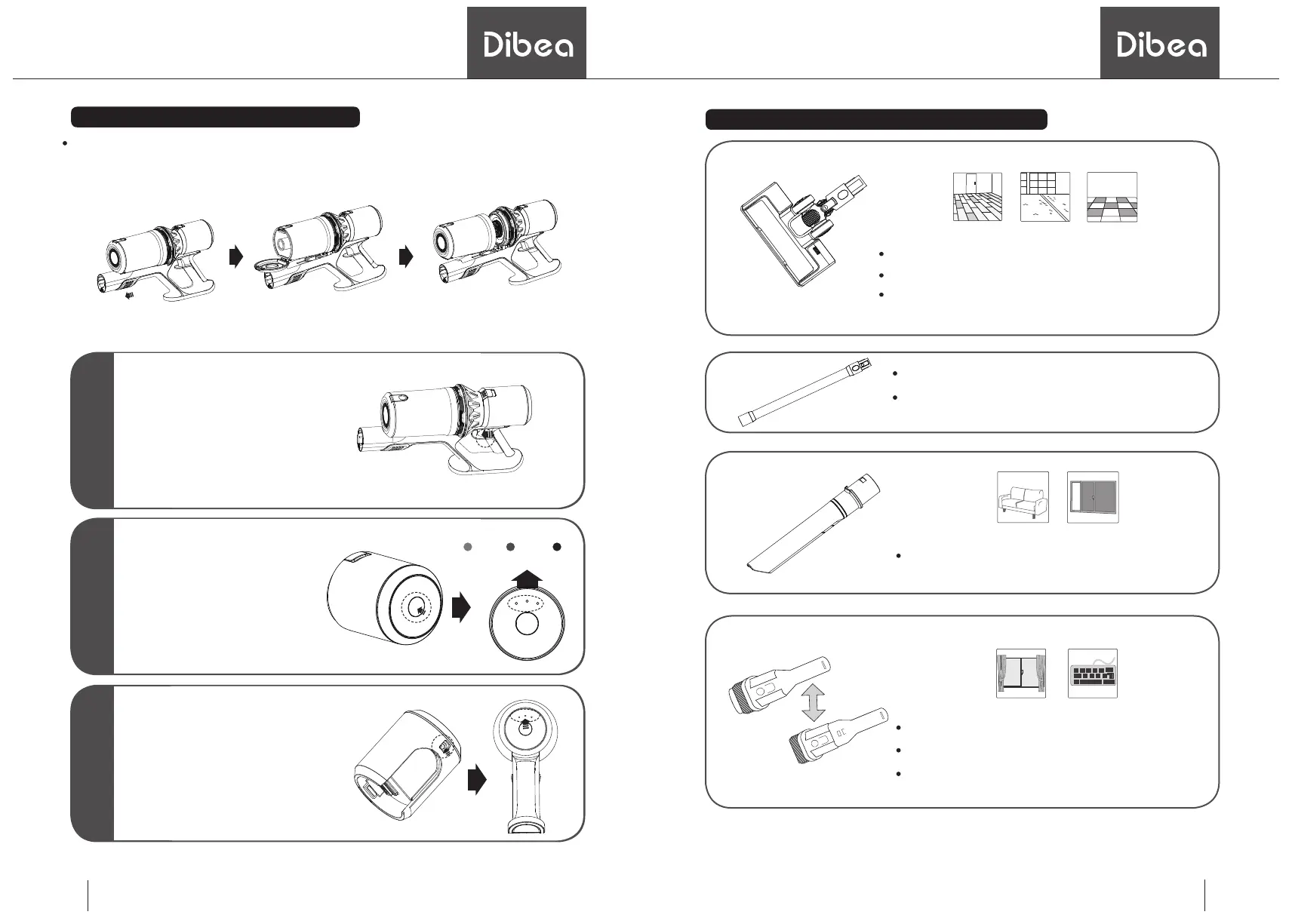 Dibea

Dibea