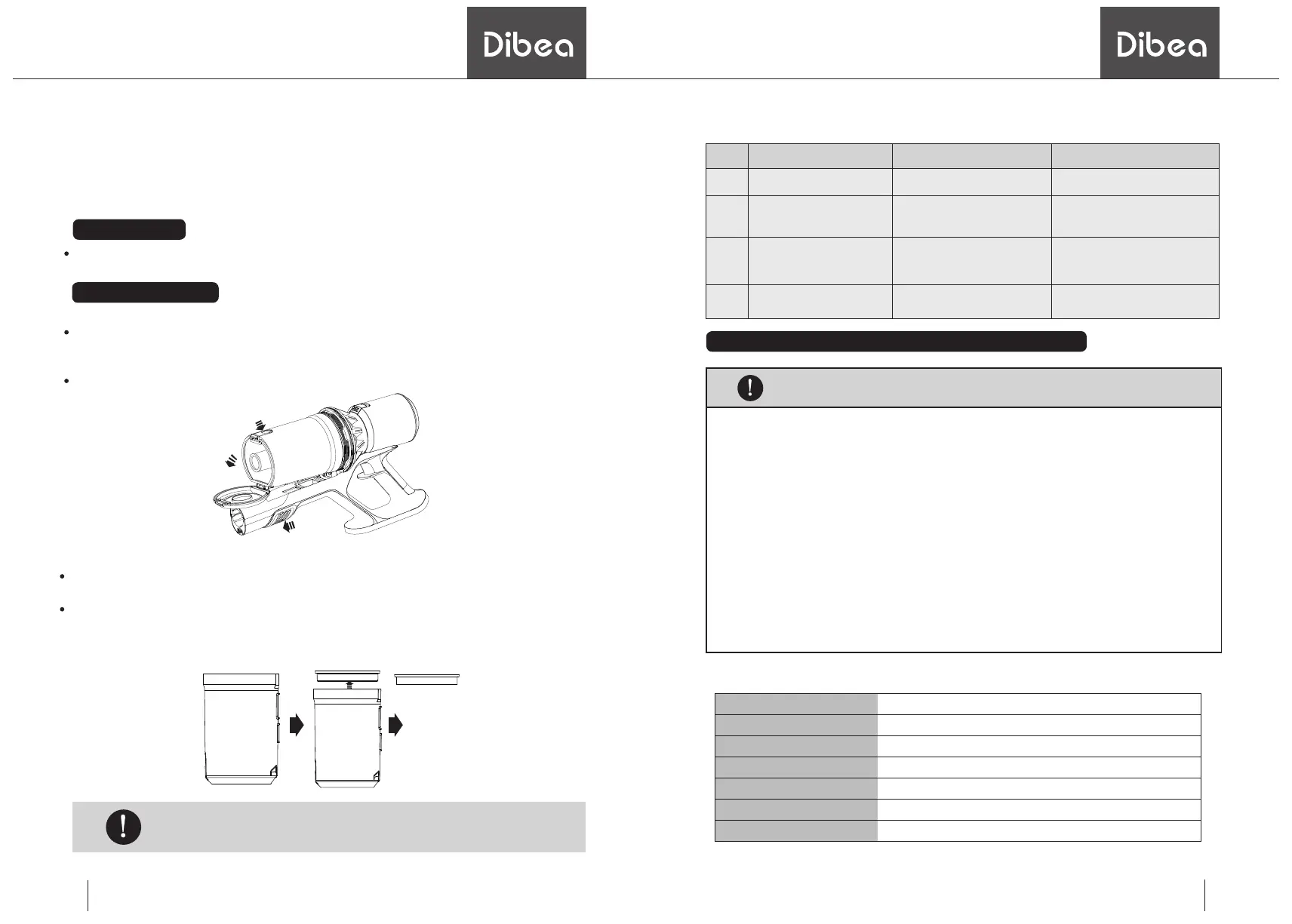 Dibea

Dibea