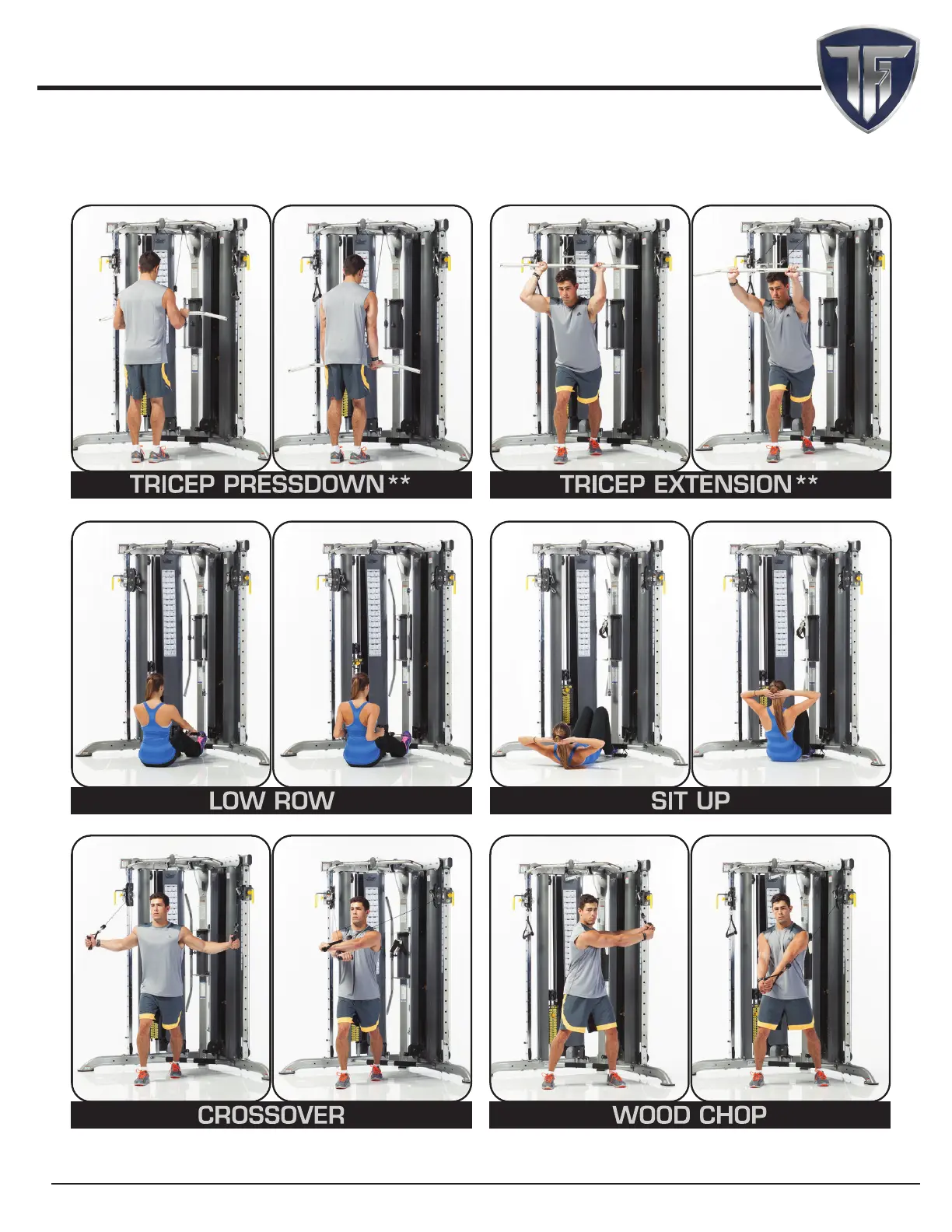 TF

TRICEP PRESSDOWN**

TRICEP EXTENSION**

LOW ROW

SIT UP

CROSSOVER

WOOD CHOP