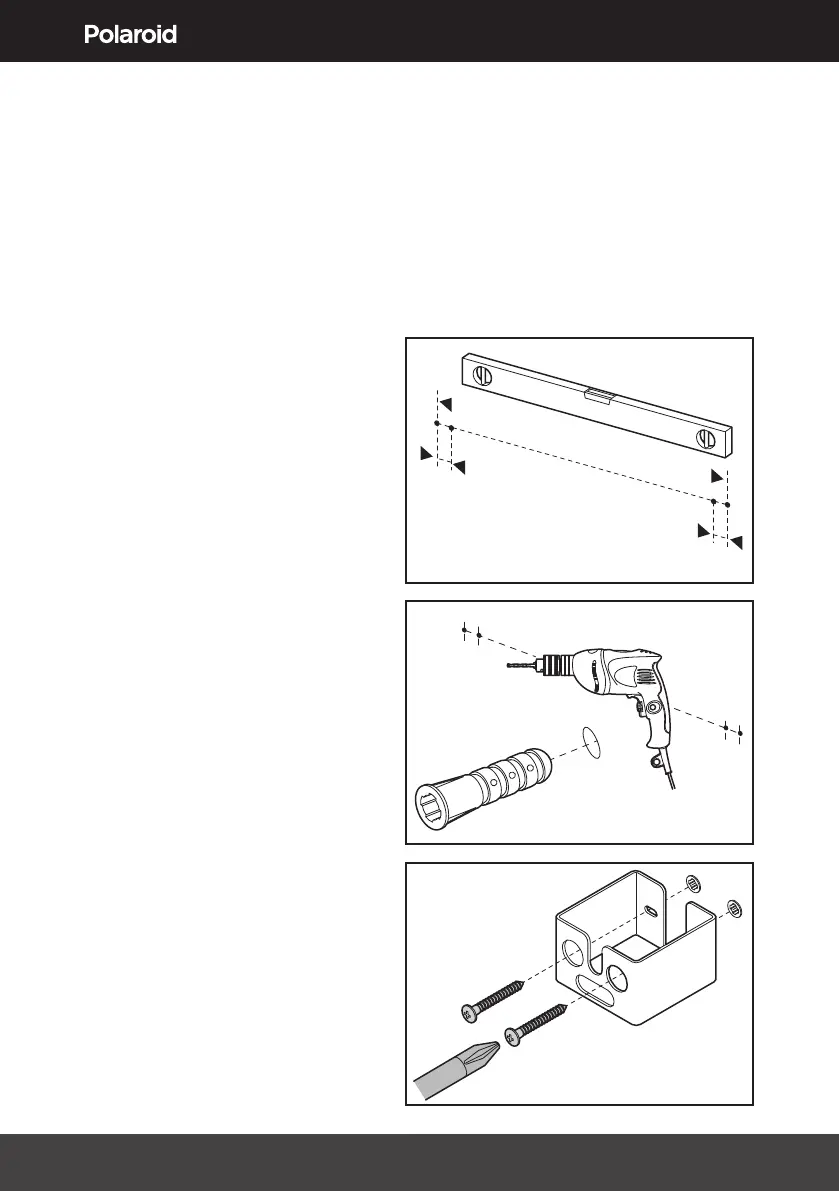 Polaroid