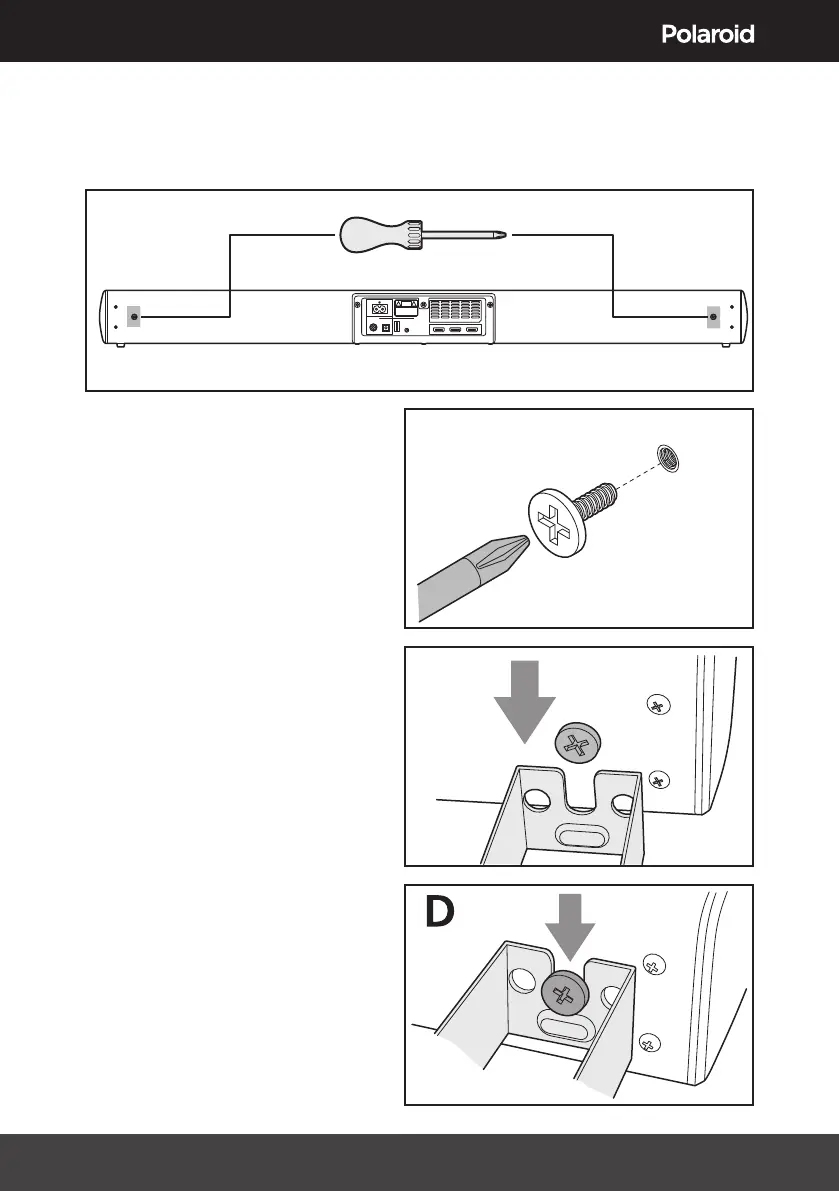 Polaroid

D