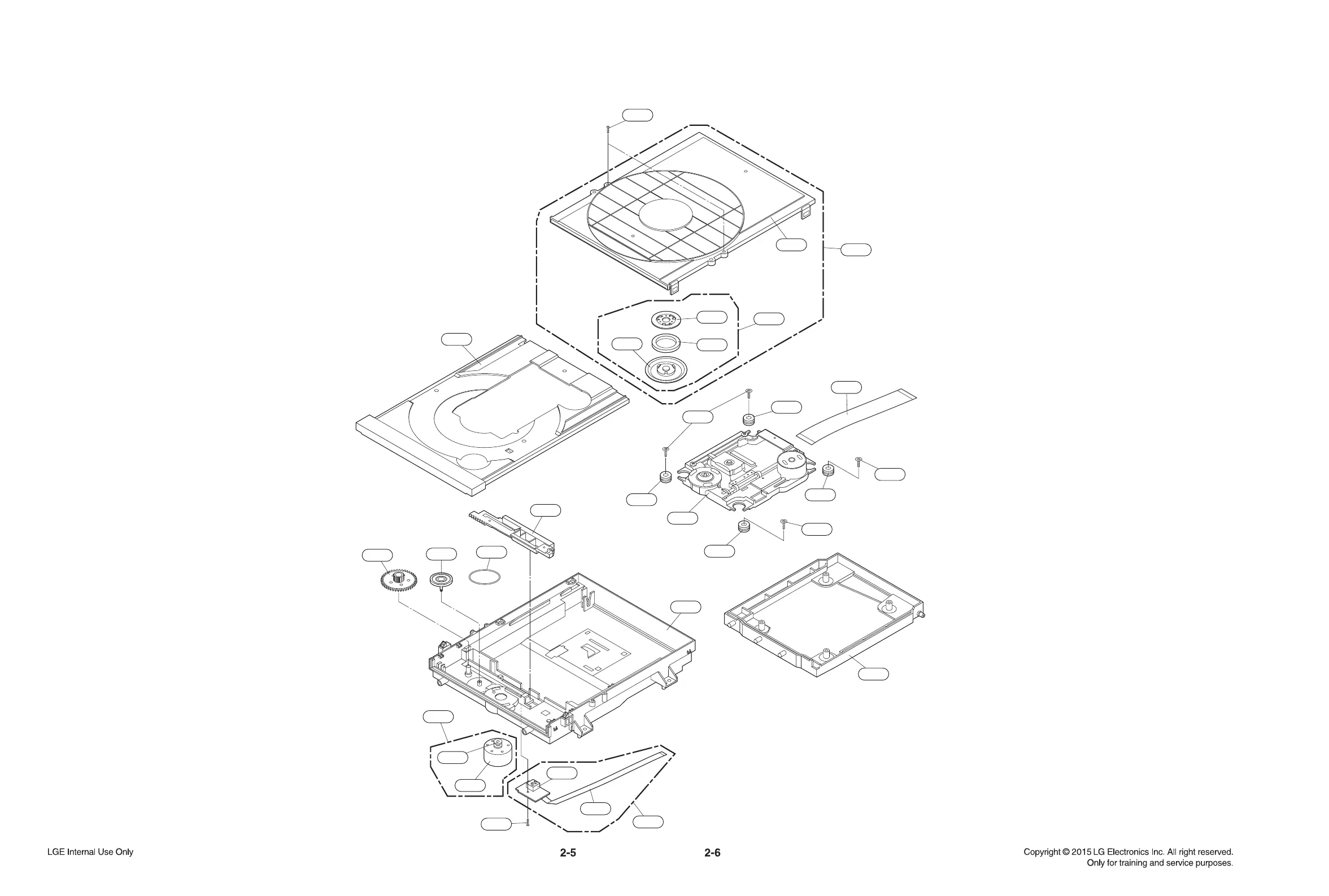 LGE Internal Use Only

2-5

2-6

Copyright © 2015 LG Electronics Inc. All right reserved.
Only for training and service purposes.