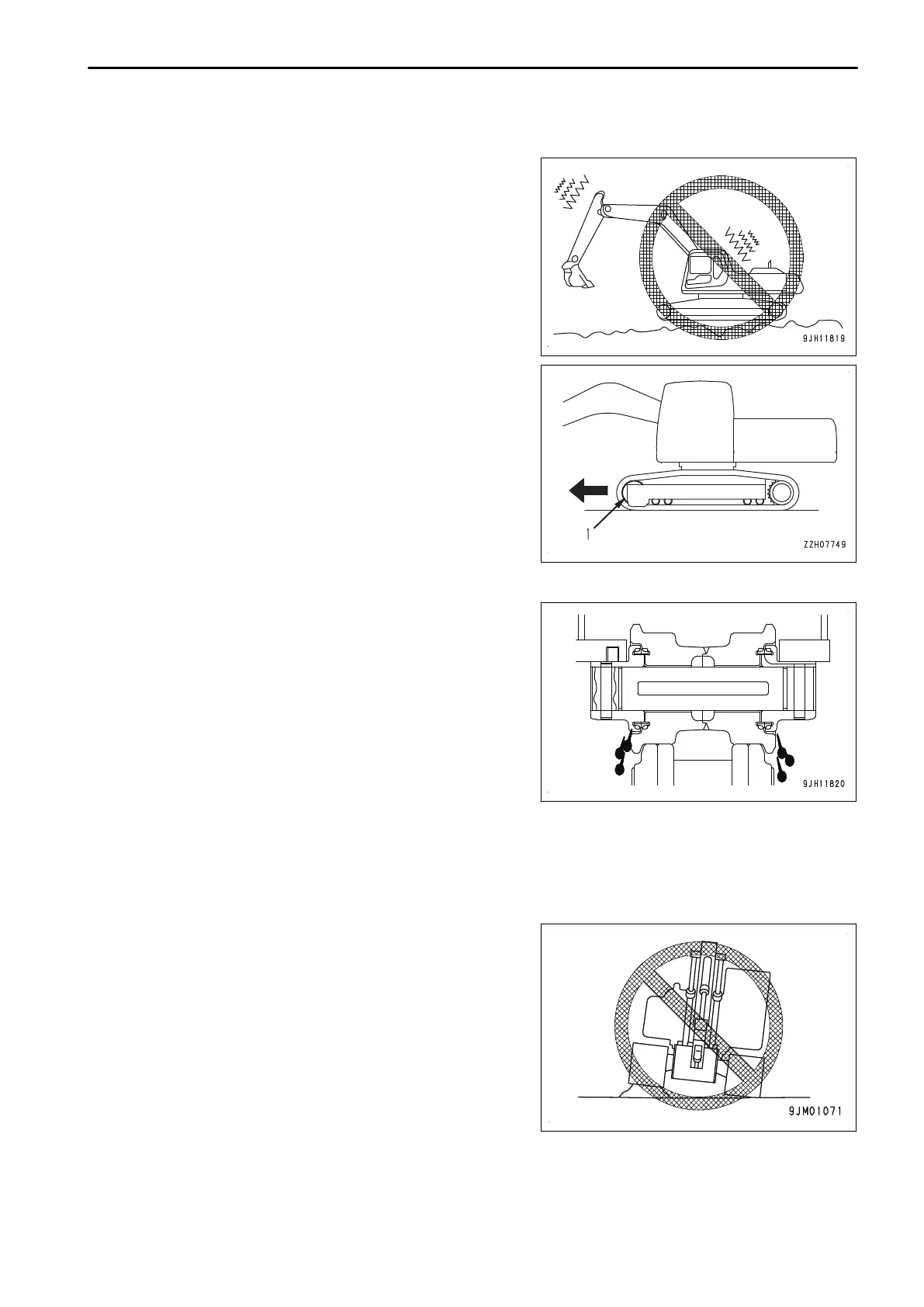 9JH11819

1

ZZH07749

9JH11820

9JM01071