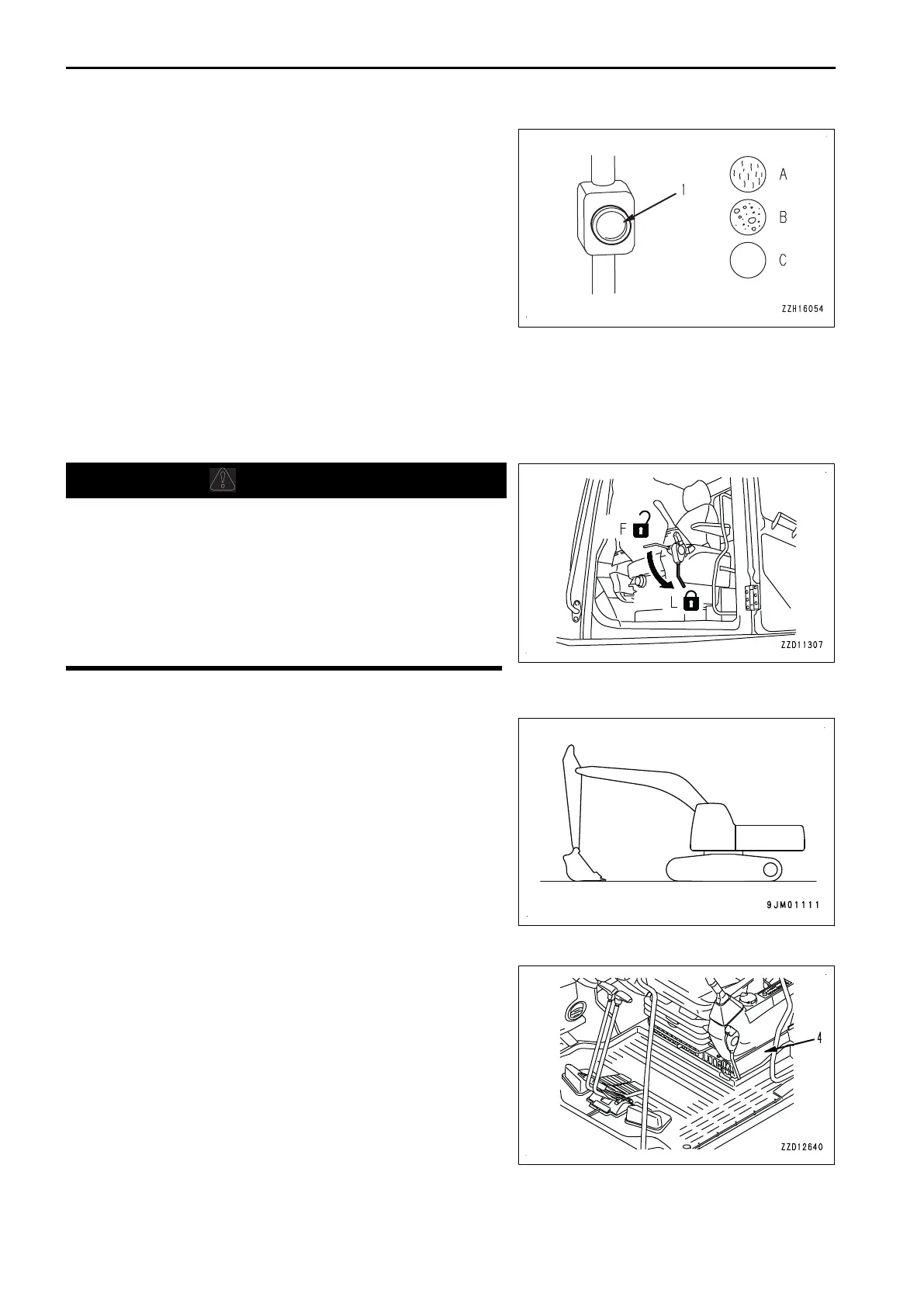 1

A

B

C

ZZH16054

F

L

ZZD11307

9JM01111

4

ZZD12640