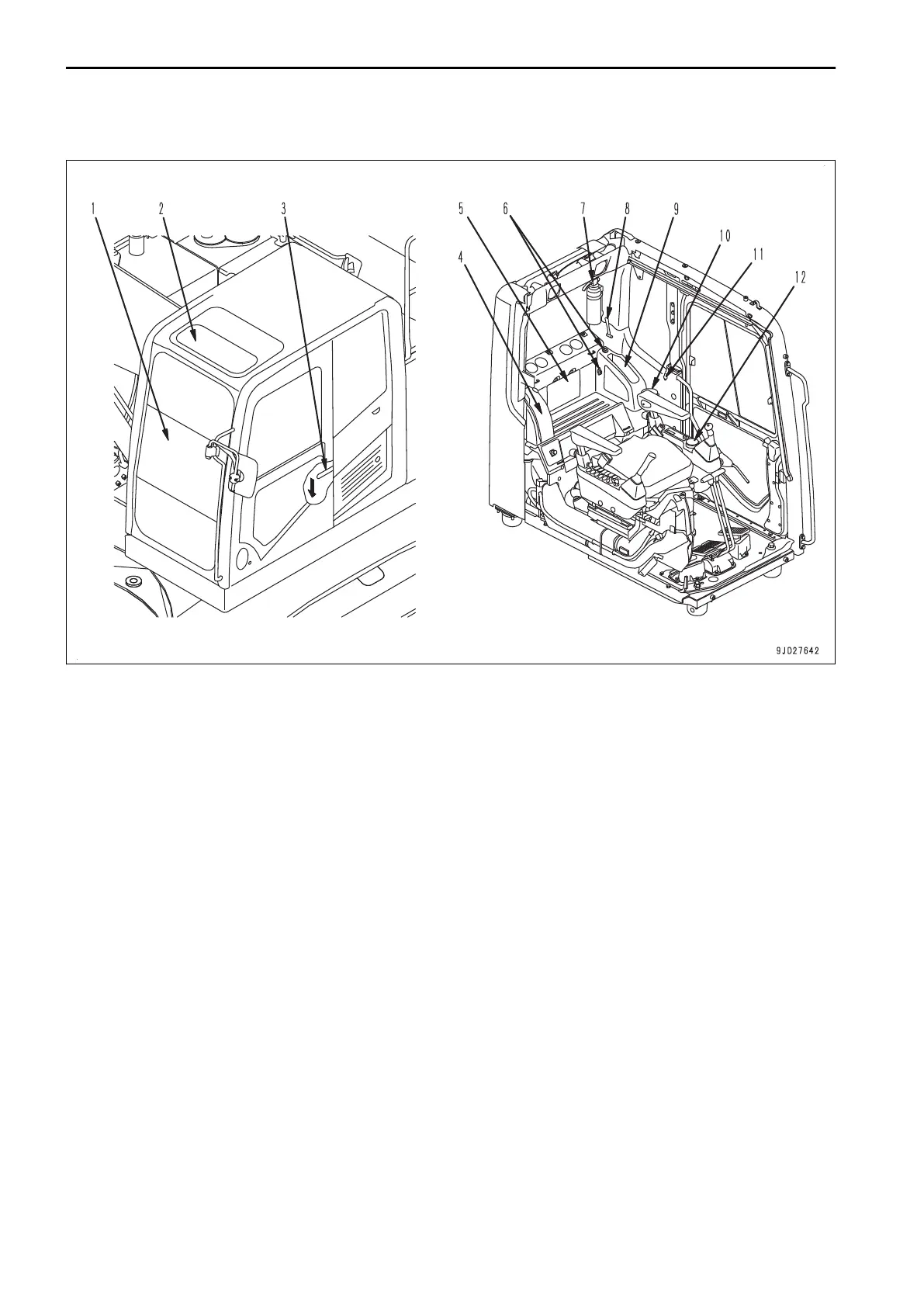 1 2 3

5 6 7 8 9 10 11 12 4

9JD27642