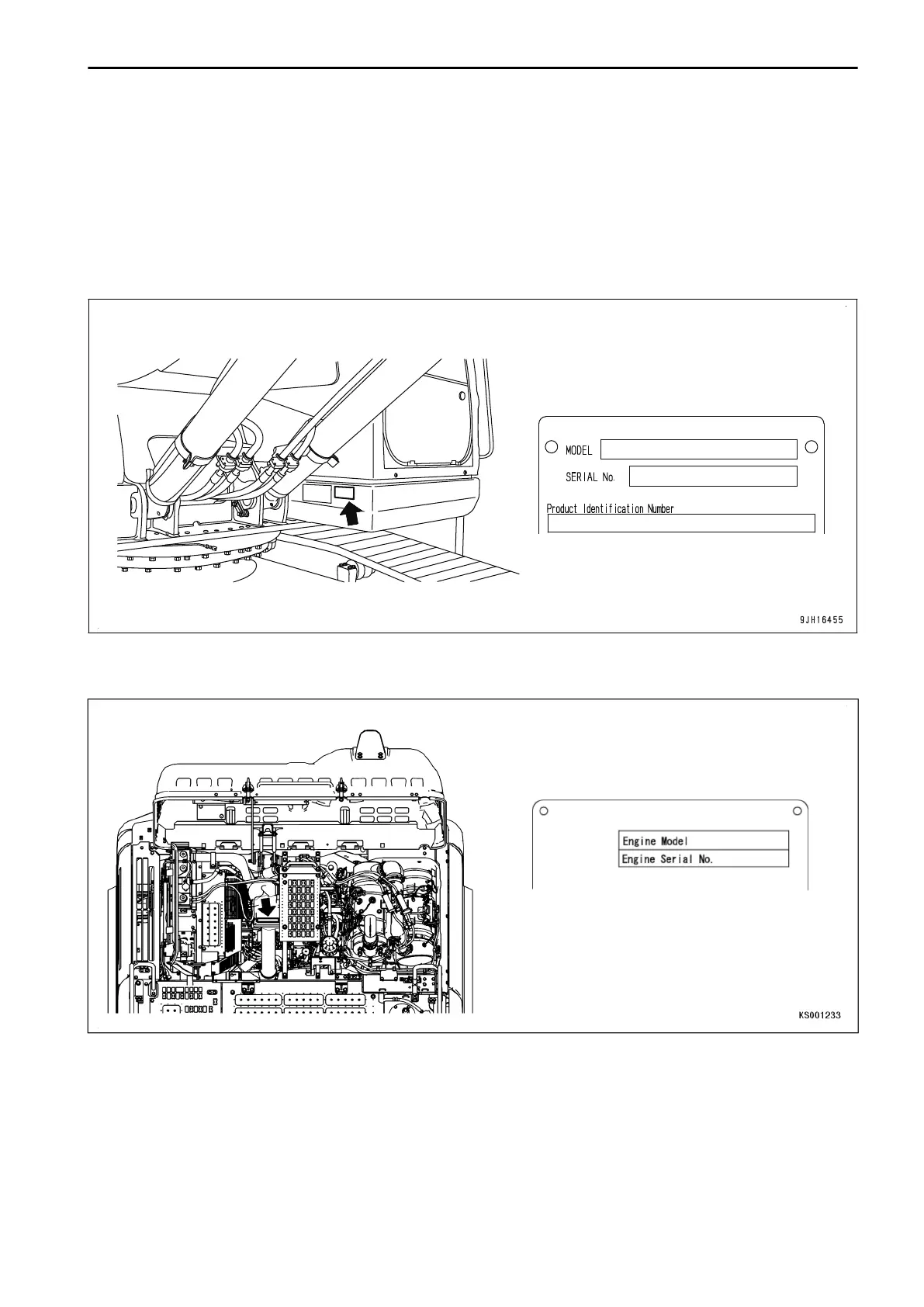 MODEL

SERIAL No.

Product Identification Number

9JH16455

Engine Model

Engine Serial No.

KS001233