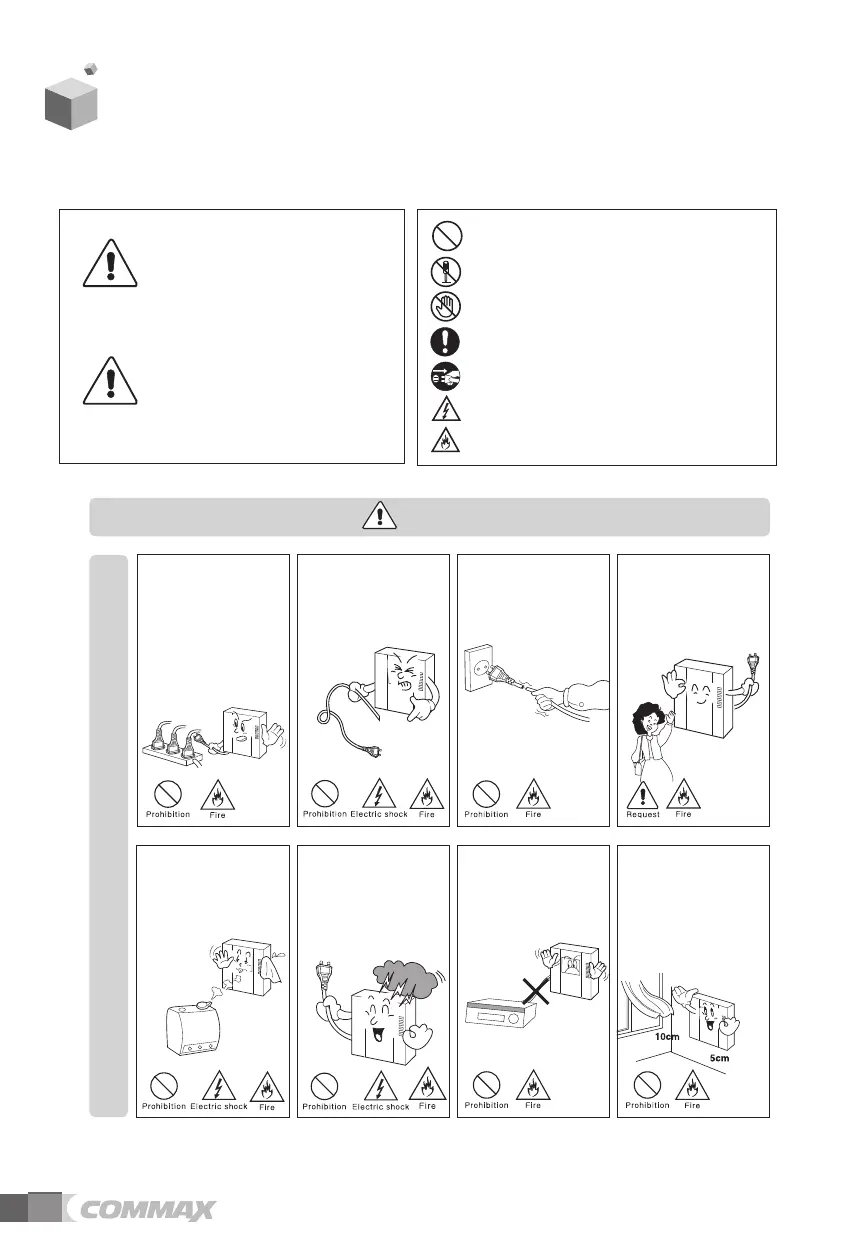 Prohibition

Fire

Prohibition

Electric shock

Fire

Prohibition

Fire

Request

Fire

Prohibition

Electric shock

Fire

Prohibition

Electric shock

Fire

Prohibition

Fire

10cm

5cm

Prohibition

Fire

COMMAX