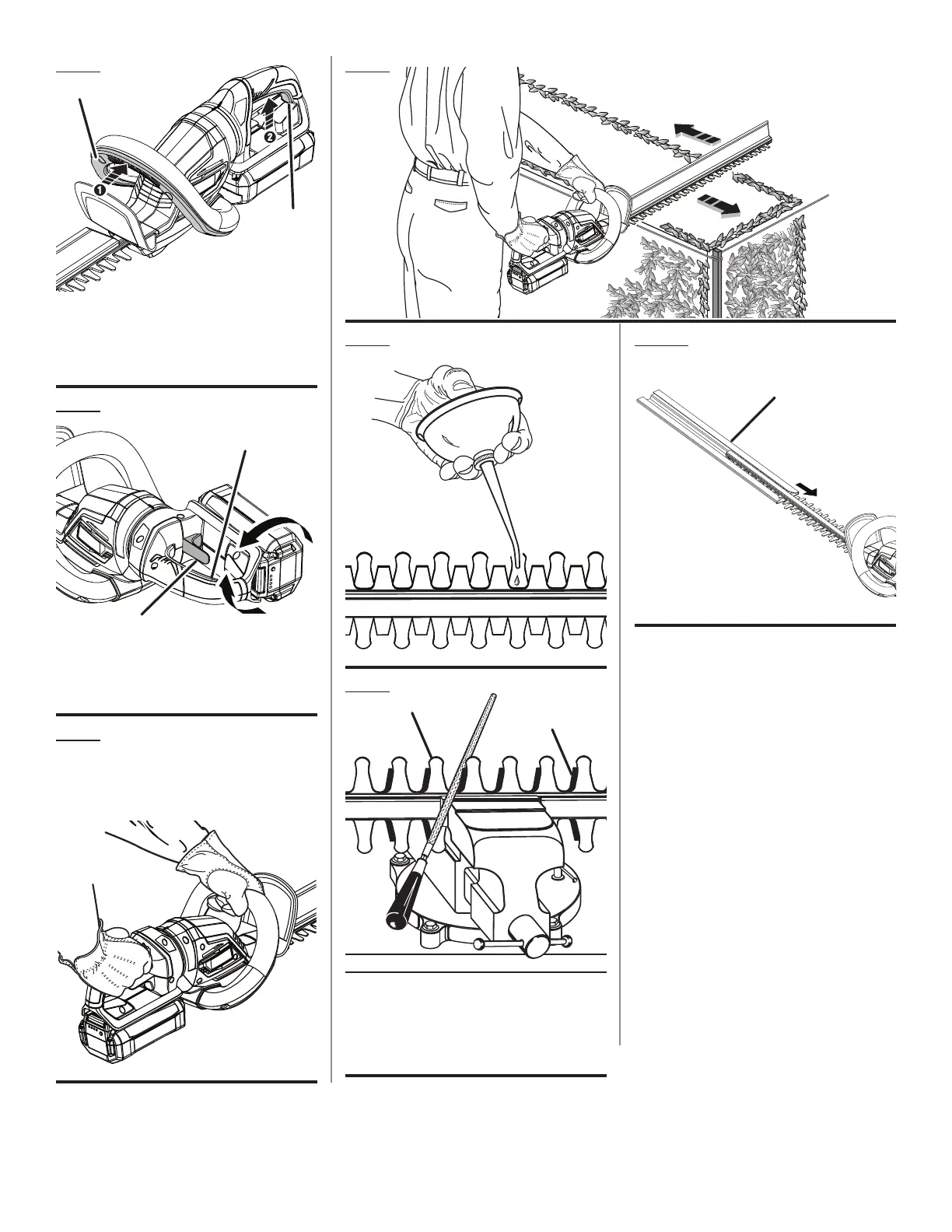 ❶ ❷