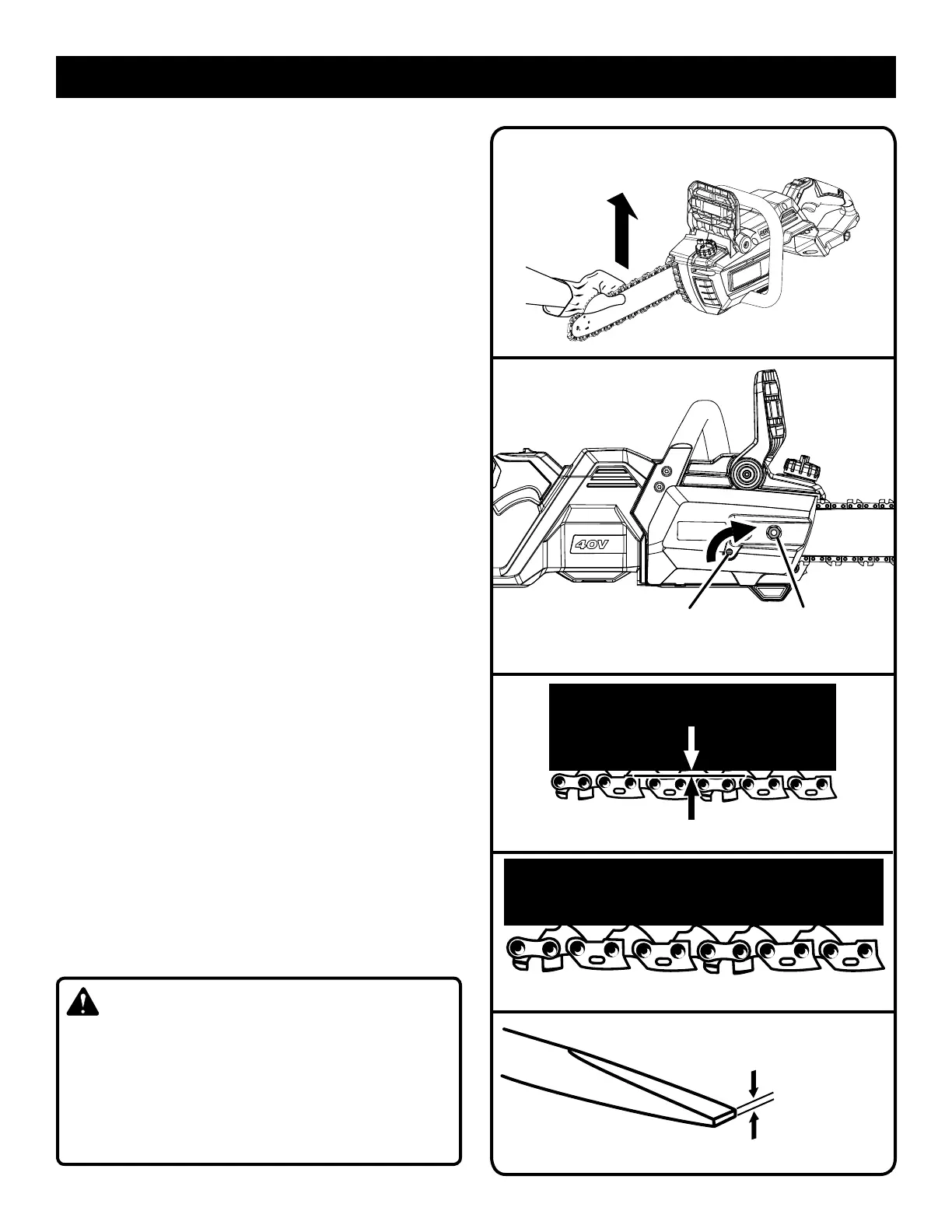 40V