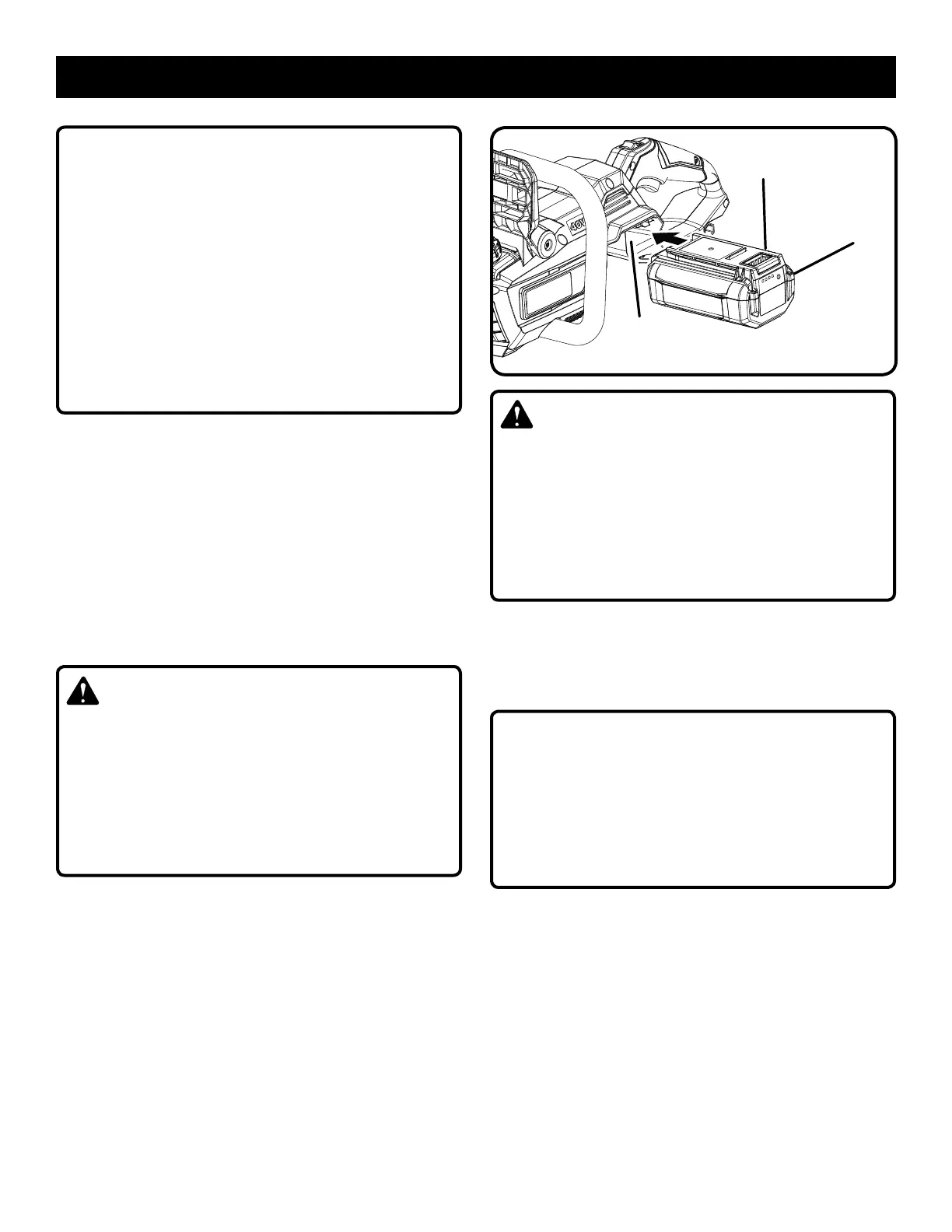 40V