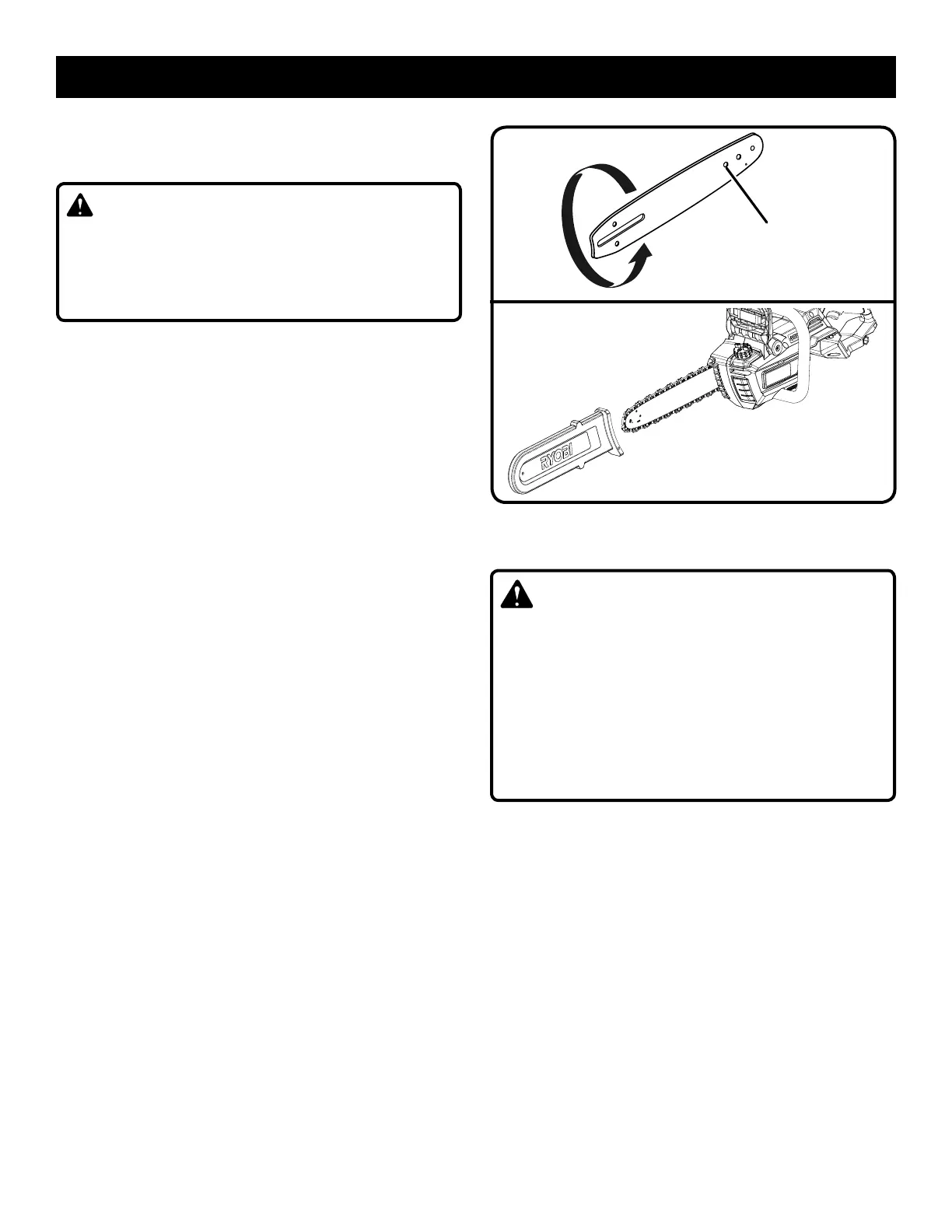 RYOBI