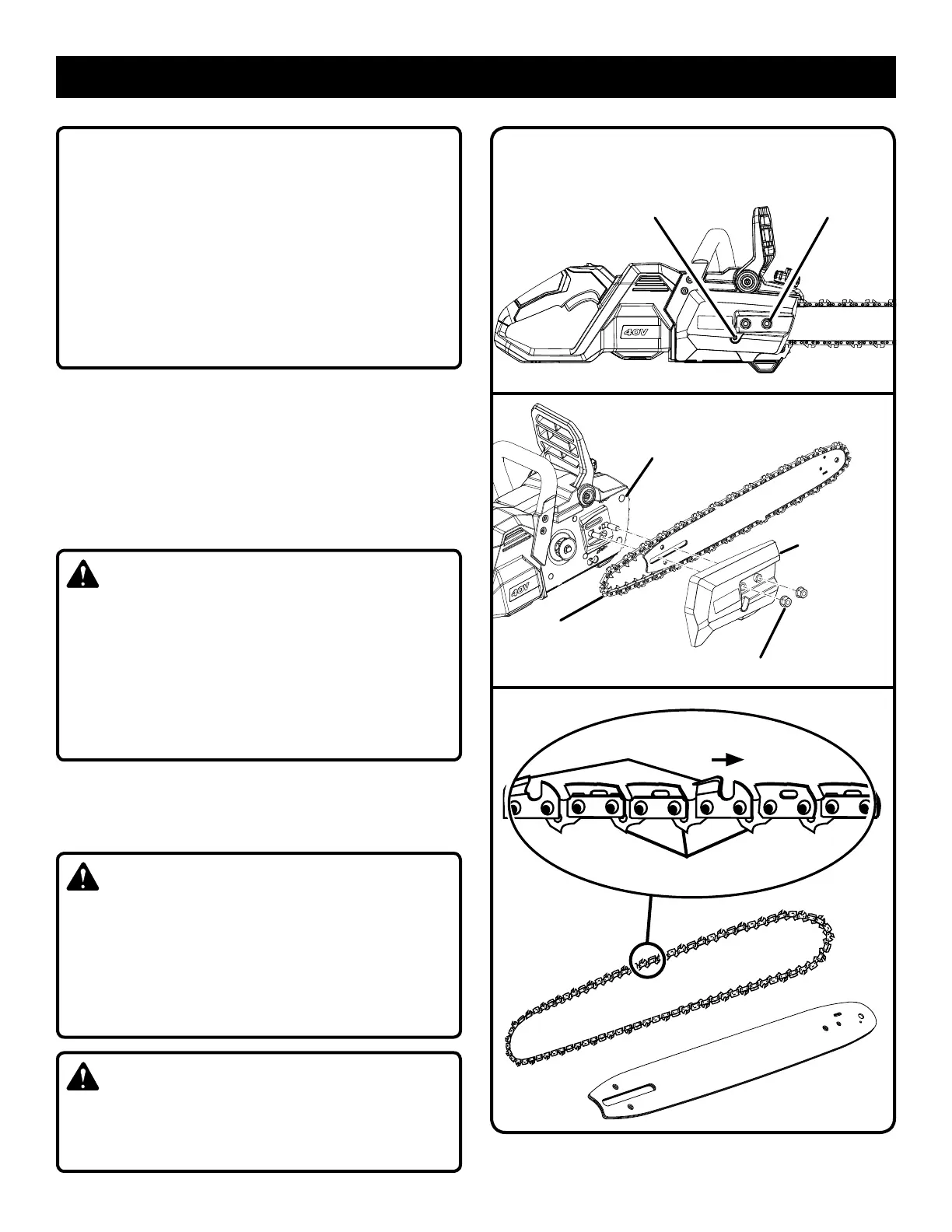 40V

40V