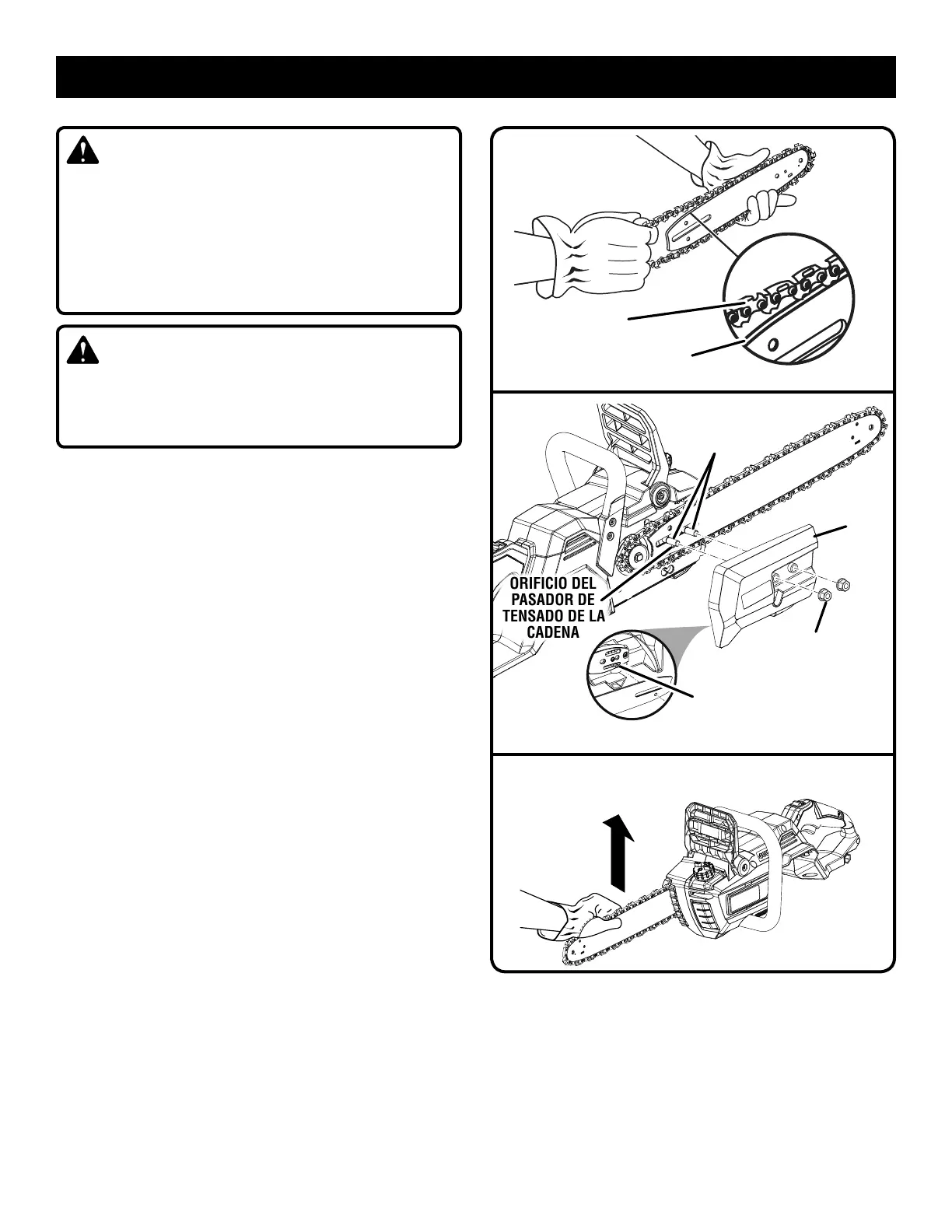 ORIFICIO DEL PASADOR DE TENSADO DE LA CADENA