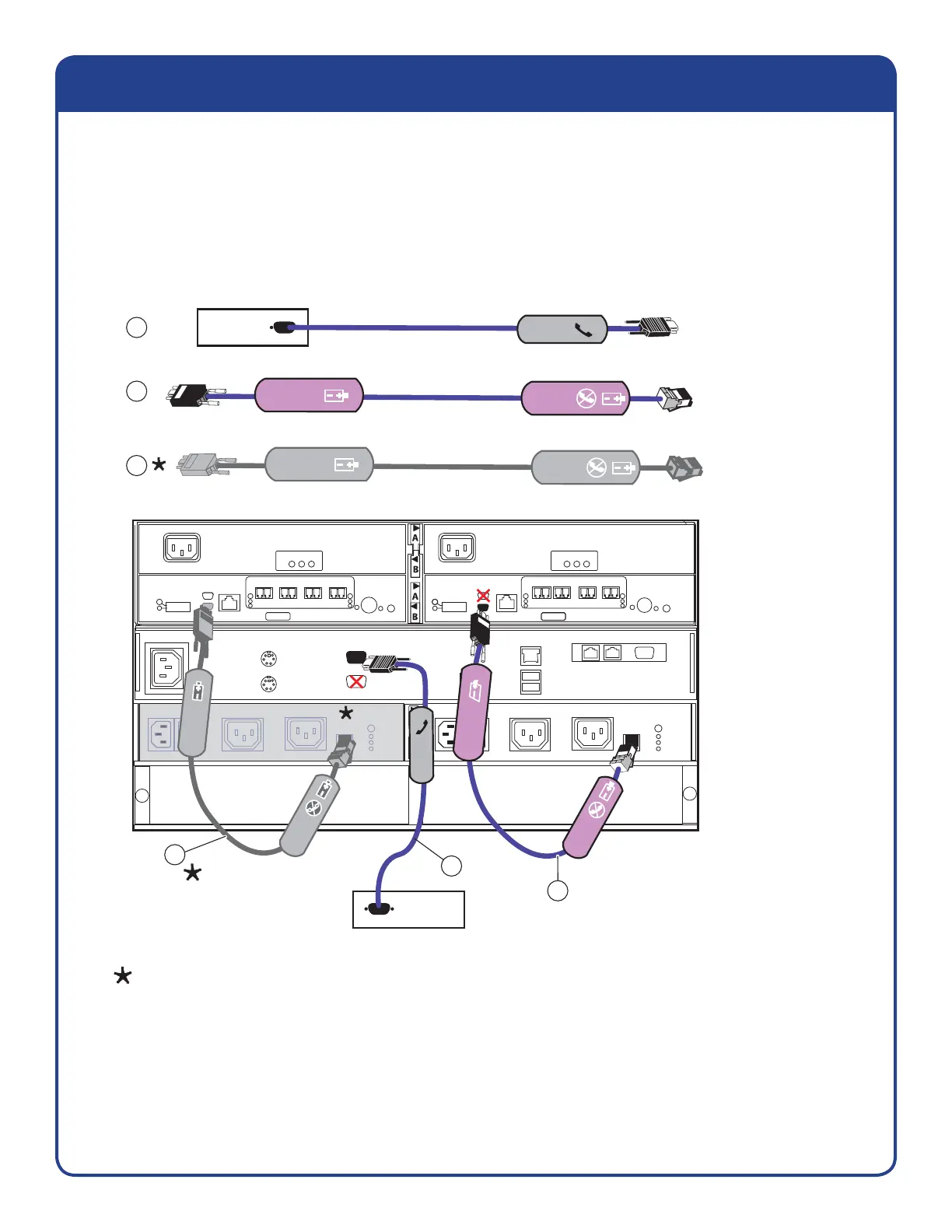 A
B
A
B