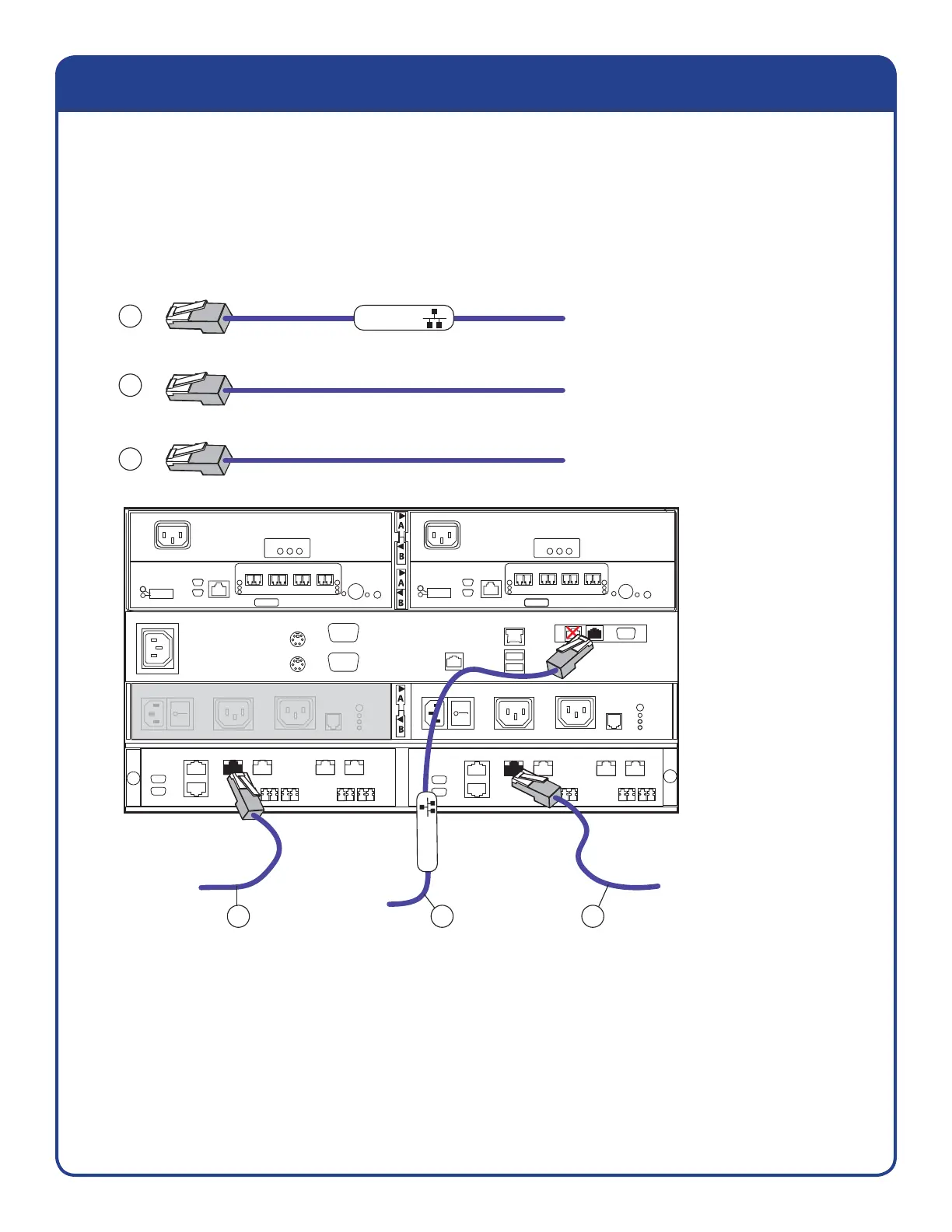 A
B
A
B
A
B