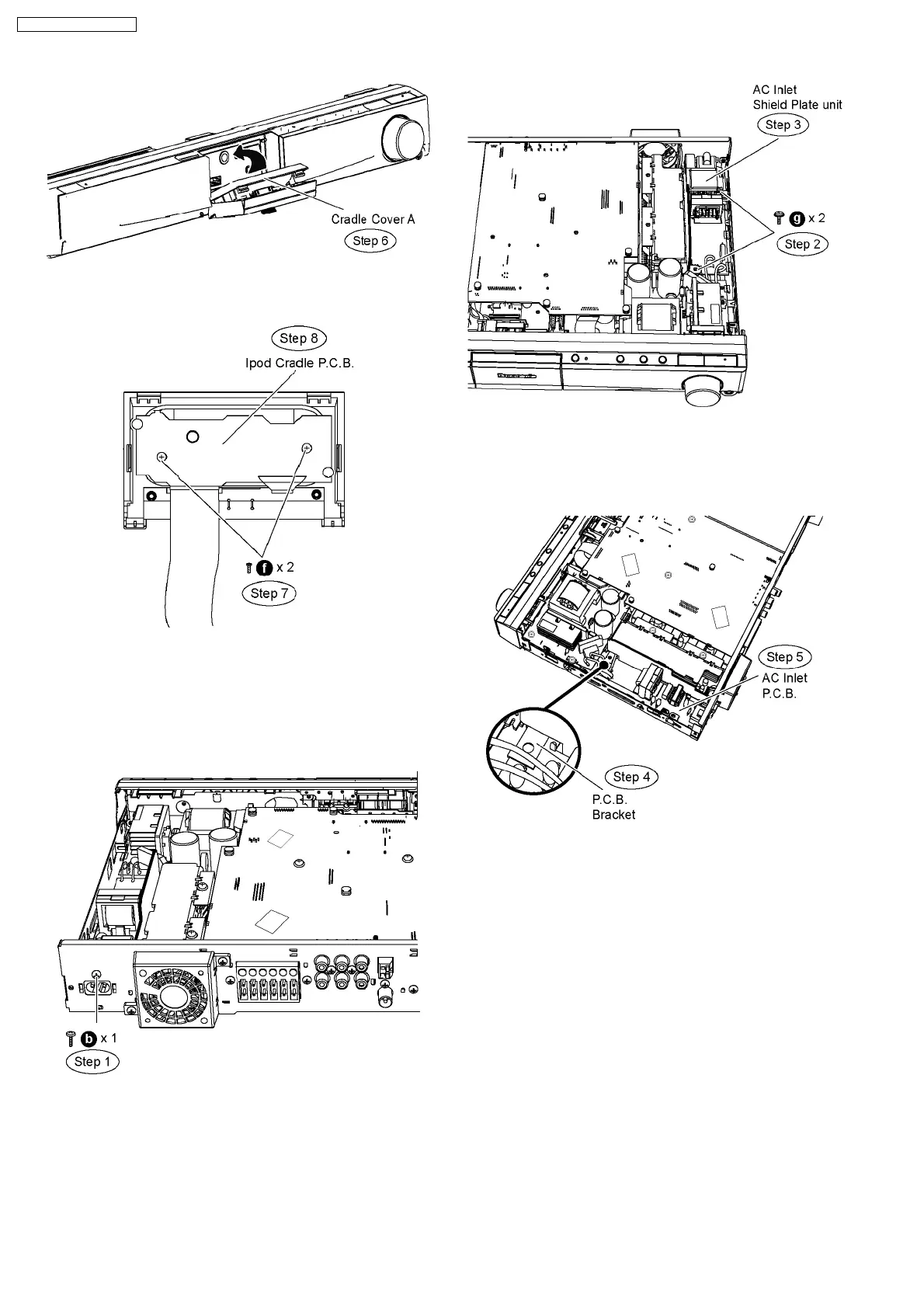 Cradle Cover A
Step 6

Step 8
Ipod Cradle P.C.B.

f x 2
Step 7

b x 1
Step 1

AC Inlet
Shield Plate unit
Step 3

g x 2
Step 2

Step 5
AC Inlet
P.C.B.

Step 4
P.C.B.
Bracket