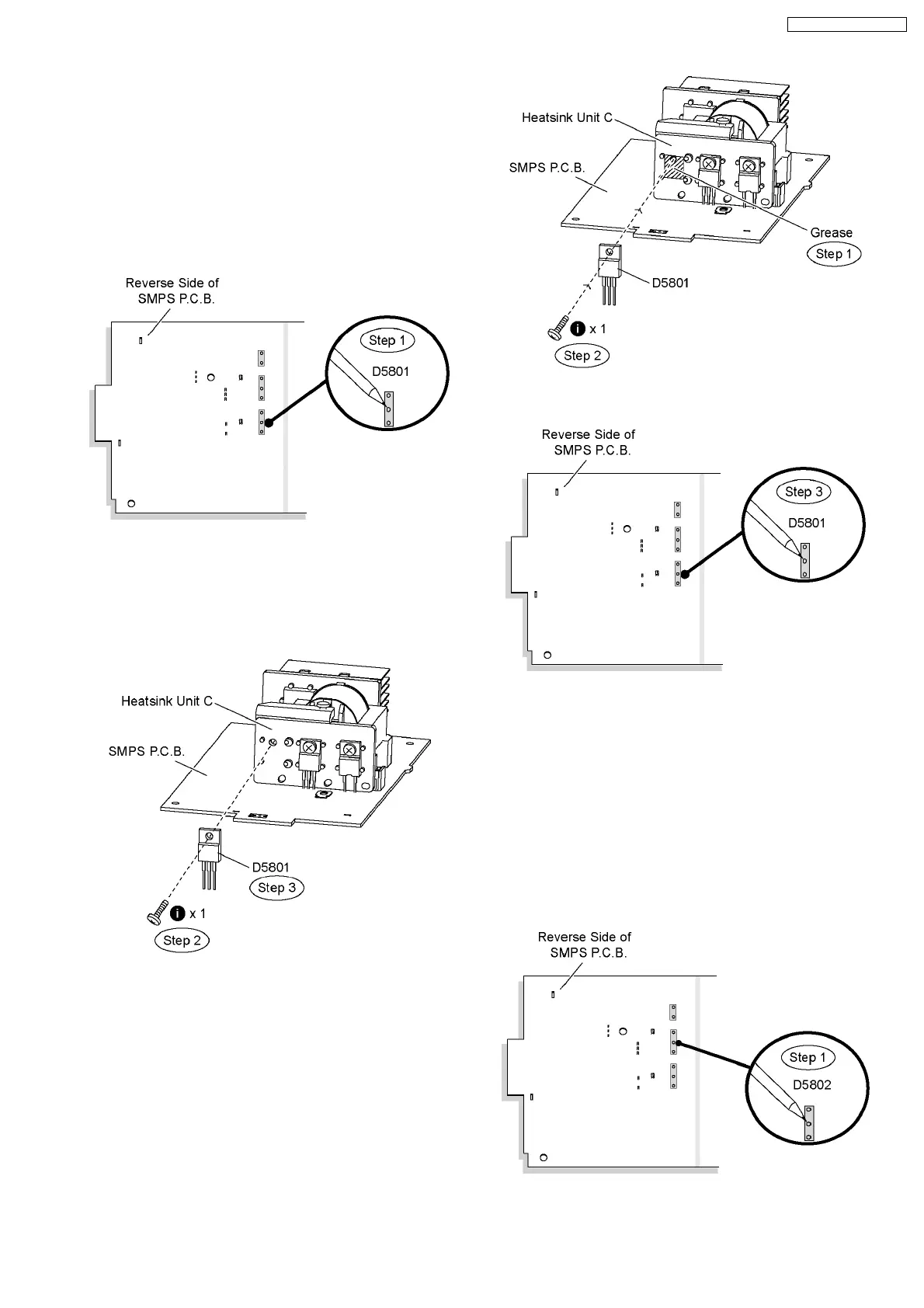 Reverse Side of
SMPS P.C.B.

Step 1

D5801

Heatsink Unit C

SMPS P.C.B.

D5801

Step 3

x 1

Step 2

Heatsink Unit C

SMPS P.C.B.

Grease

Step 1

D5801

x 1

Step 2

Reverse Side of
SMPS P.C.B.

Step 3

D5801

Reverse Side of
SMPS P.C.B.

Step 1

D5802