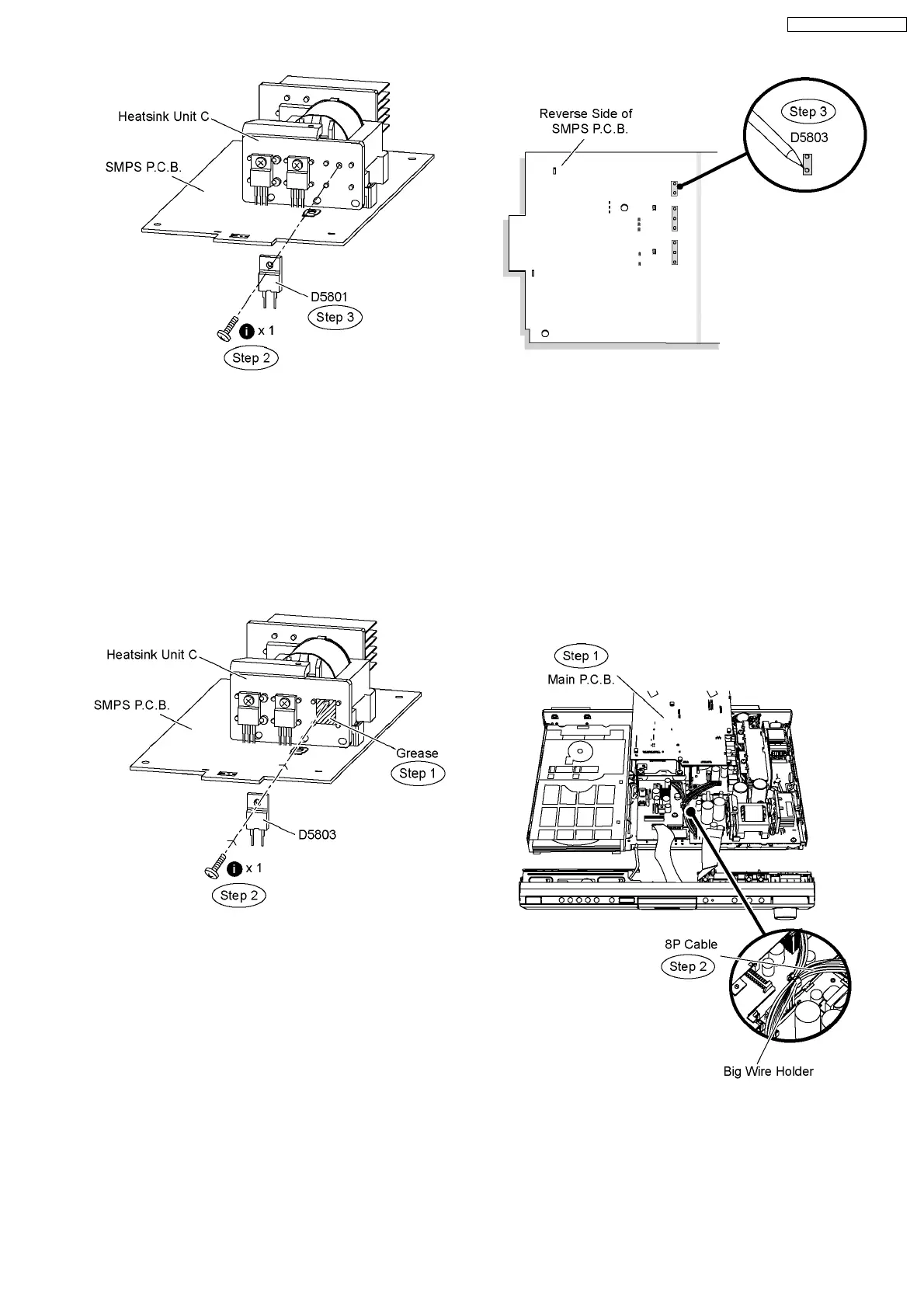 Heatsink Unit C

SMPS P.C.B.

D5801

Step 3

i x 1

Step 2

Reverse Side of SMPS P.C.B.

Step 3

D5803

Heatsink Unit C

SMPS P.C.B.

Grease

Step 1

D5803

i x 1

Step 2

Step 1

Main P.C.B.

8P Cable

Step 2

Big Wire Holder