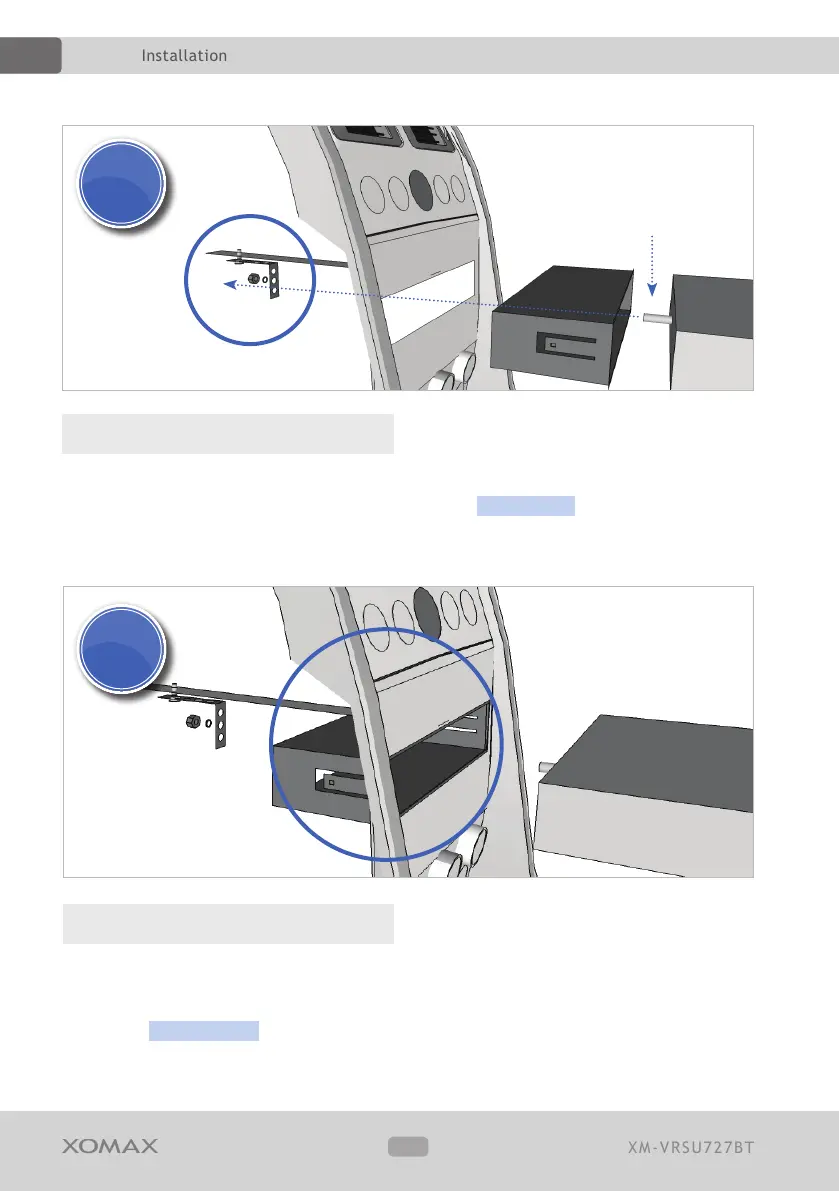 Installation

XOMAX

XM-VRSU727BT